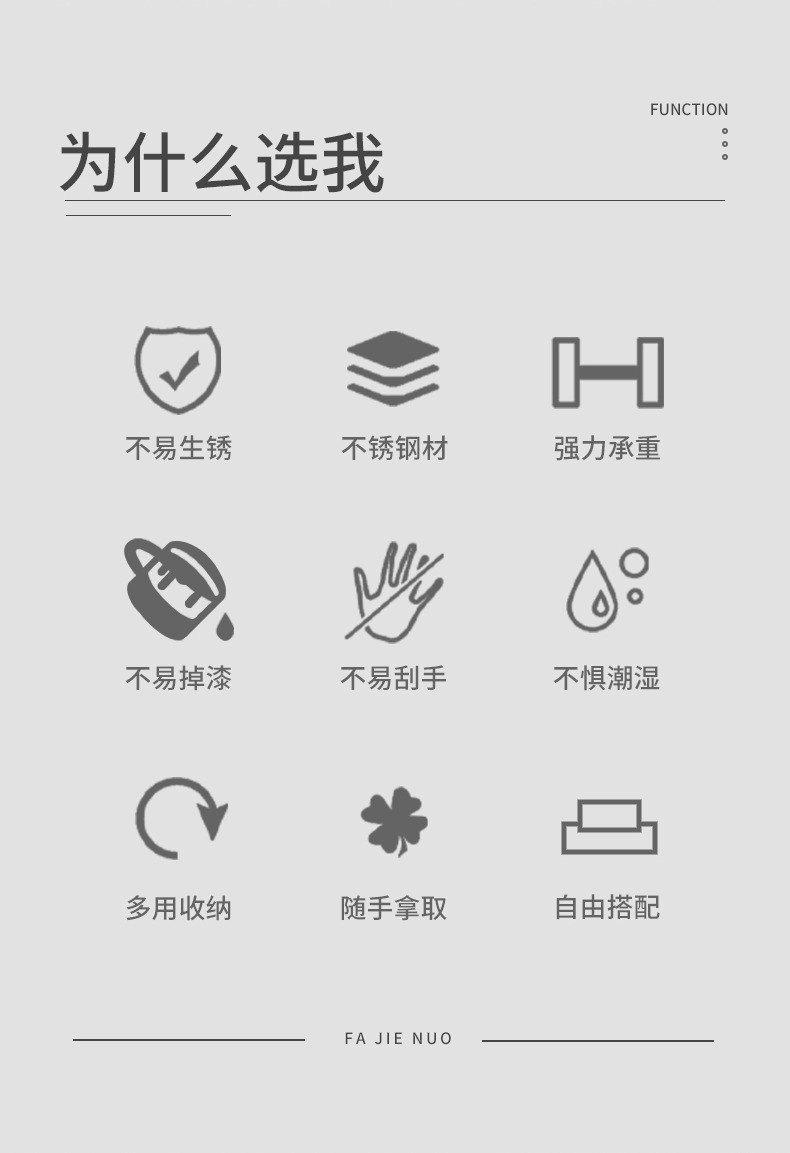 FUNCTION

为什么选我

不易生锈

不锈钢材

强力承重

不易掉漆

不易刮手

不惧潮湿

多用收纳

随手拿取

自由搭配

FA JIE NUO