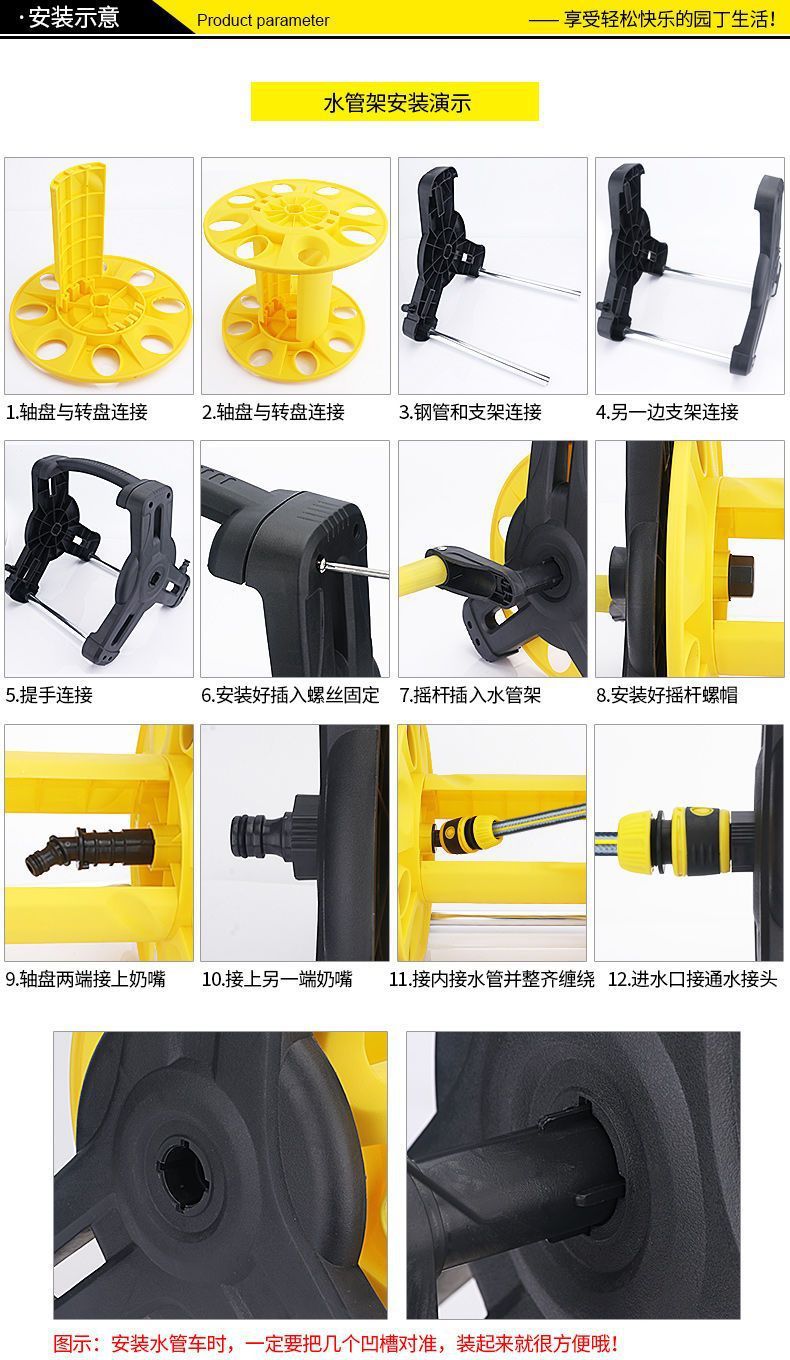 · 安装示意 Product parameter —— 享受轻松快乐的园丁生活!

水管架安装演示

1.轴盘与转盘连接
2.轴盘与转盘连接
3.钢管和支架连接
4.另一边支架连接

5.提手连接
6.安装好插入螺丝固定
7.摇杆插入水管架
8.安装好摇杆螺帽

9.轴盘两端接上奶嘴
10.接上另一端奶嘴
11.接内接水管并整齐缠绕
12.进水口接通水接头

图示：安装水管车时，一定要把几个凹槽对准，装起来就很方便哦!