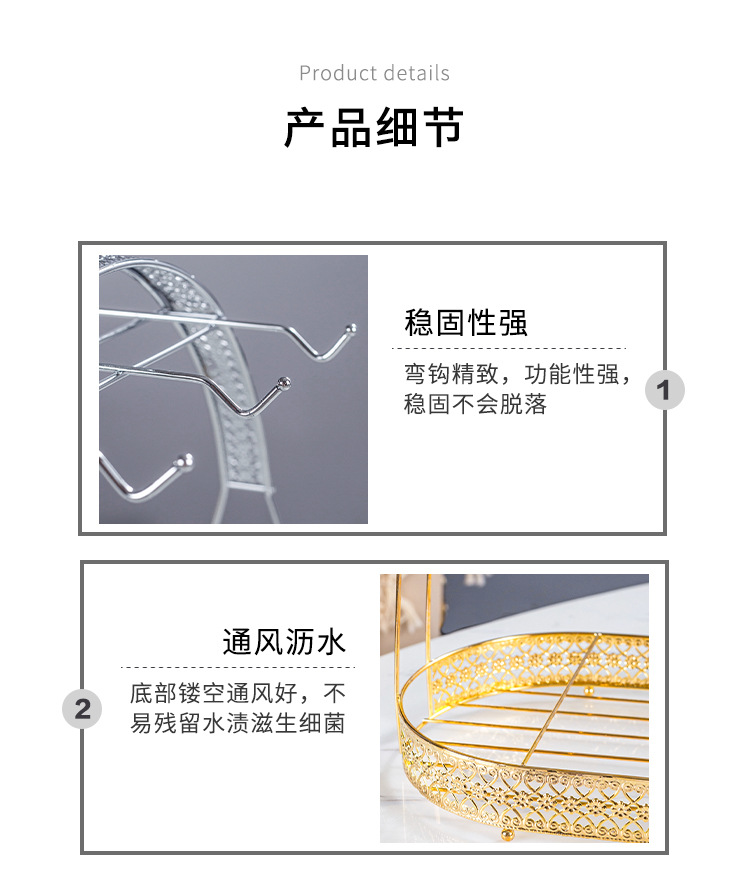 Product details

产品细节

稳固性强

弯钩精致，功能性强，稳固不会脱落

1

通风沥水

底部镂空通风好，不易残留水渍滋生细菌

2