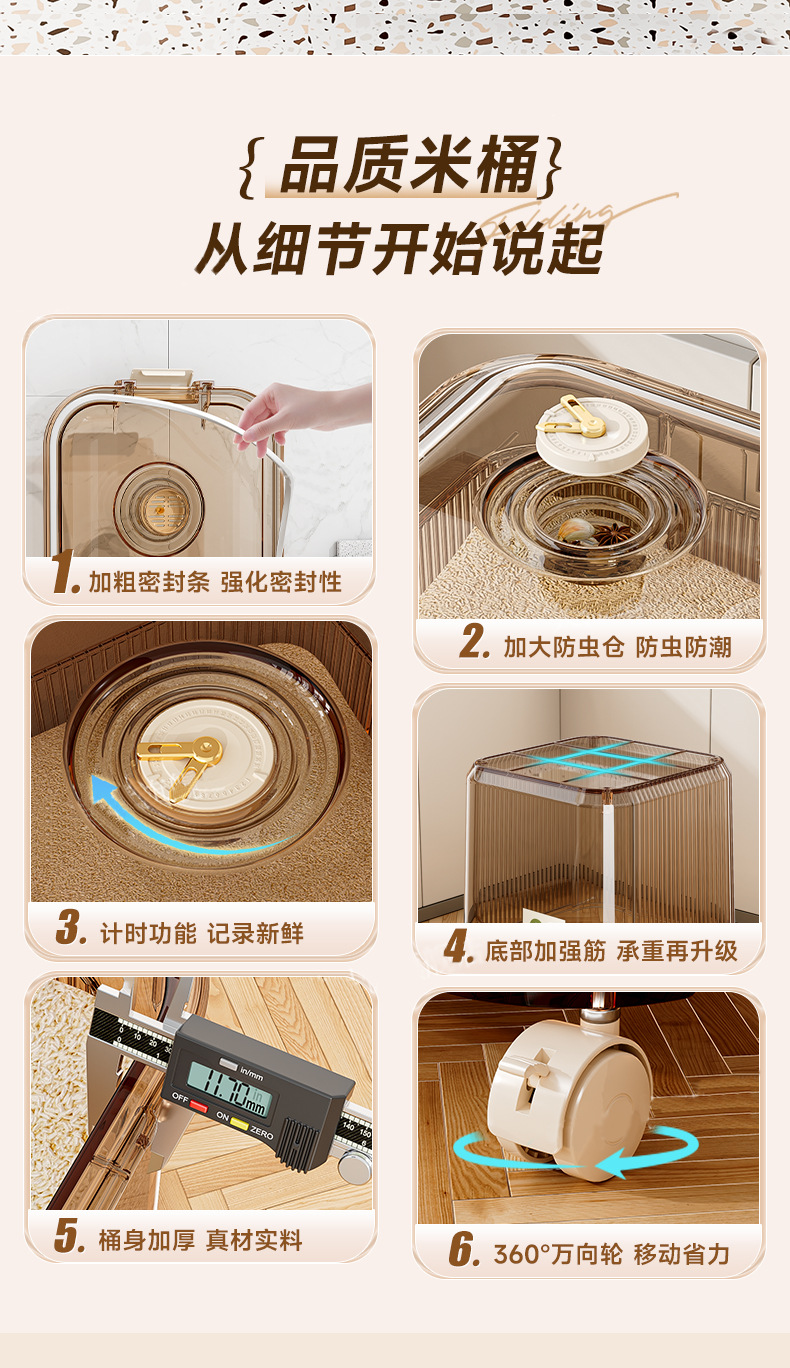 {品质米桶}
从细节开始说起

1. 加粗密封条 强化密封性

2. 加大防虫仓 防虫防潮

3. 计时功能 记录新鲜

4. 底部加强筋 承重再升级

in/mm
11.10 mm
OFF ON ZERO

5. 桶身加厚 真材实料

6. 360°万向轮 移动省力