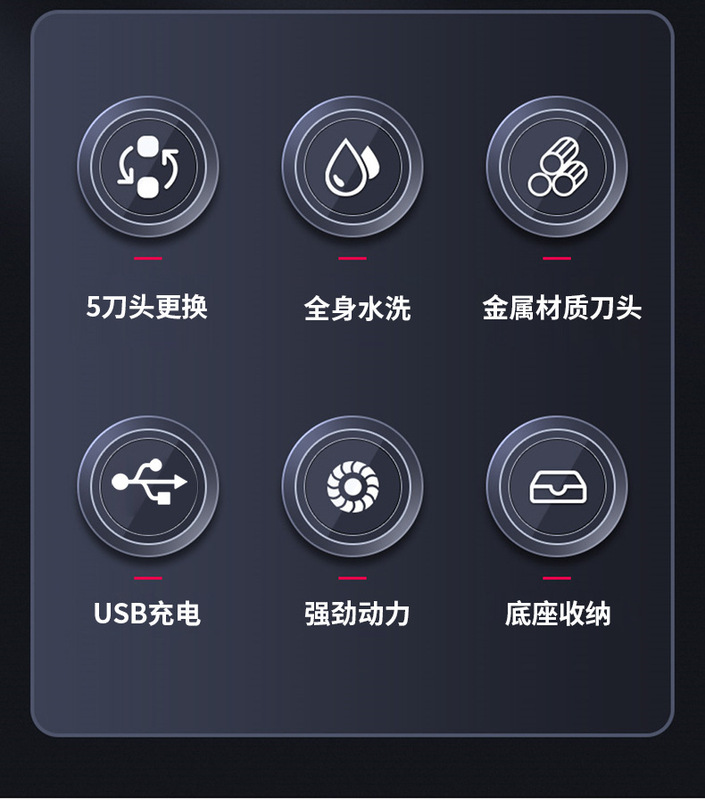 5刀头更换

全身水洗

金属材质刀头

USB充电

强劲动力

底座收纳