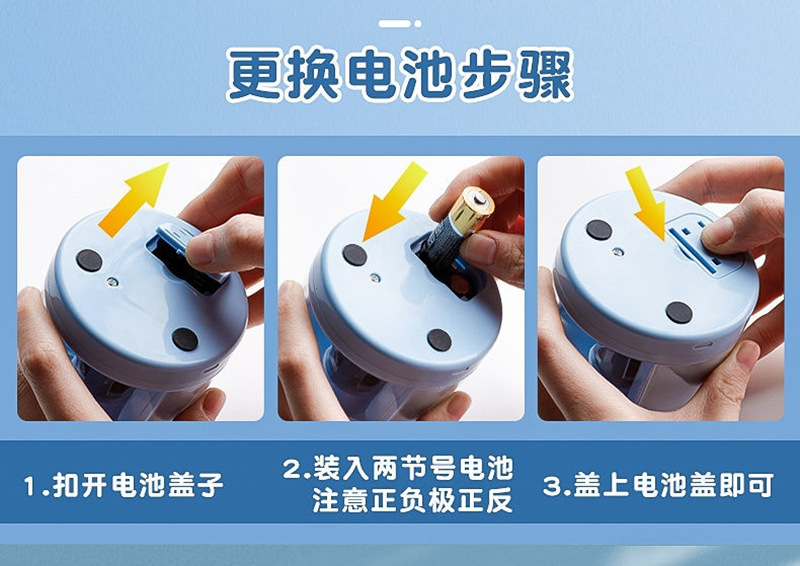 更换电池步骤

1.扣开电池盖子

2.装入两节号电池
注意正负极正反

3.盖上电池盖即可