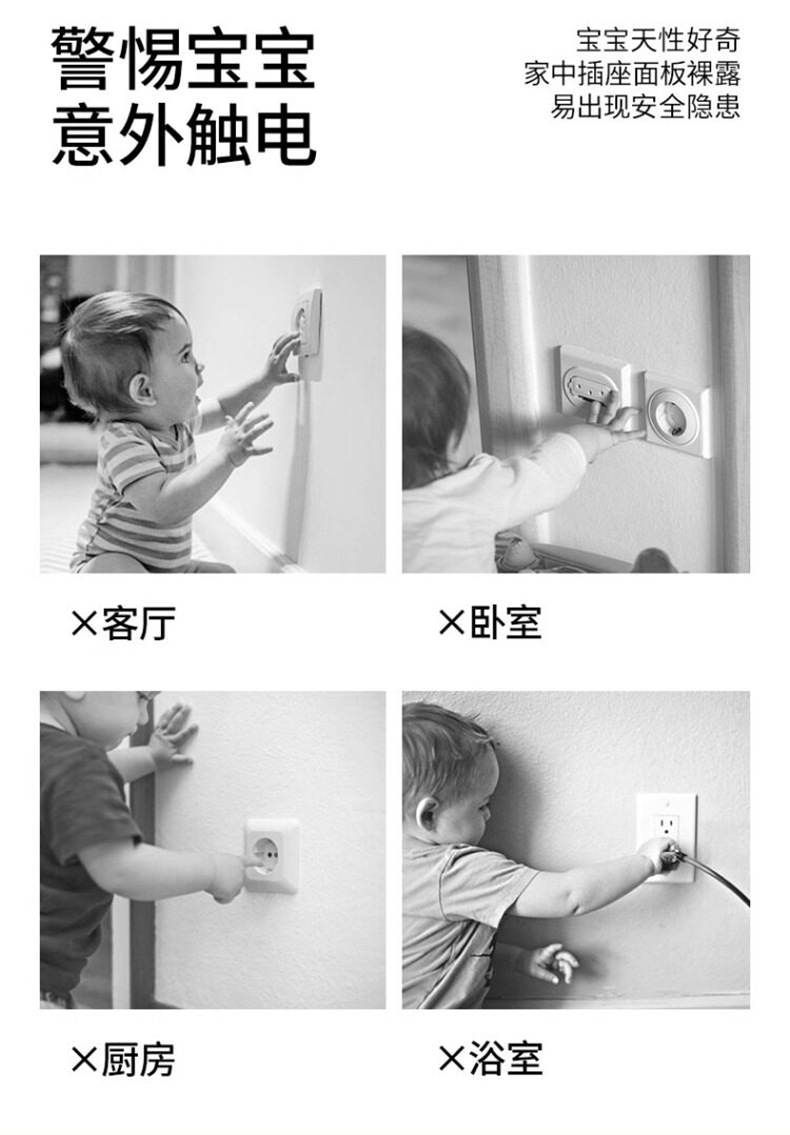 警惕宝宝
意外触电

宝宝天性好奇
家中插座面板裸露
易出现安全隐患

×客厅

×卧室

×厨房

×浴室