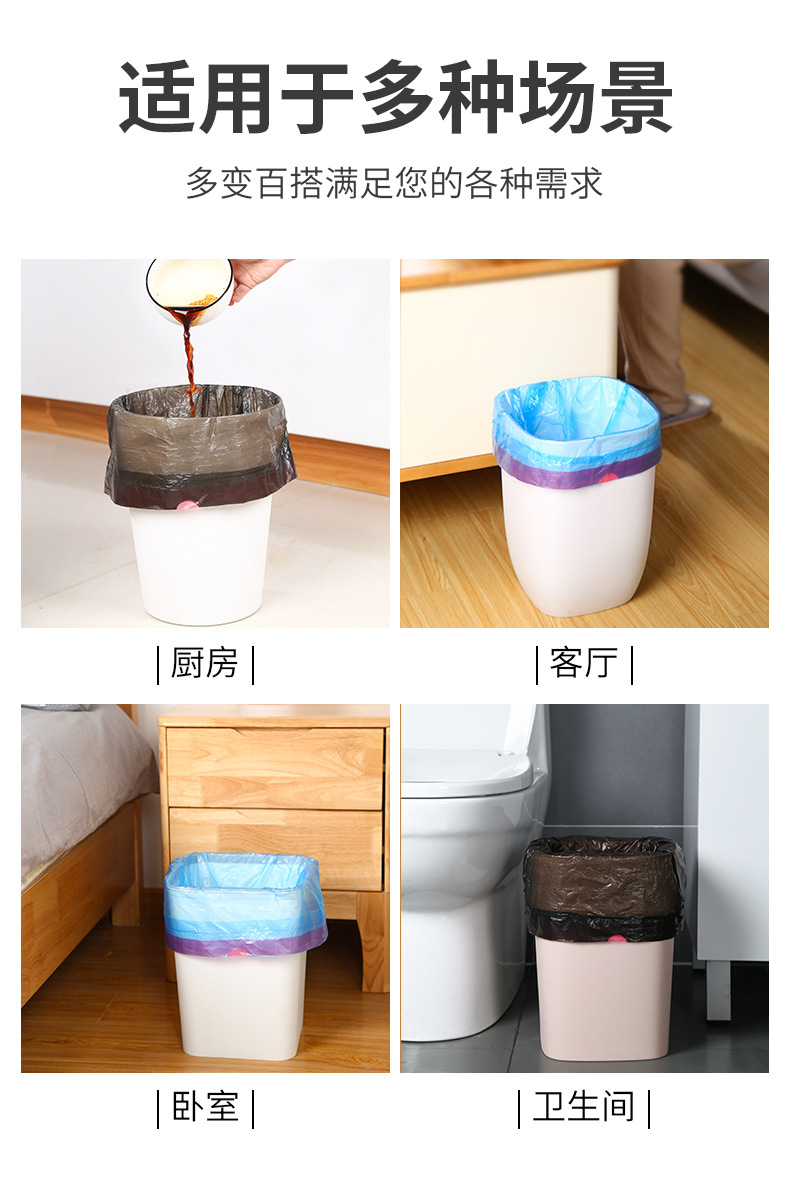 适用于多种场景

多变百搭满足您的各种需求

| 厨房 |

| 客厅 |

| 卧室 |

| 卫生间 |