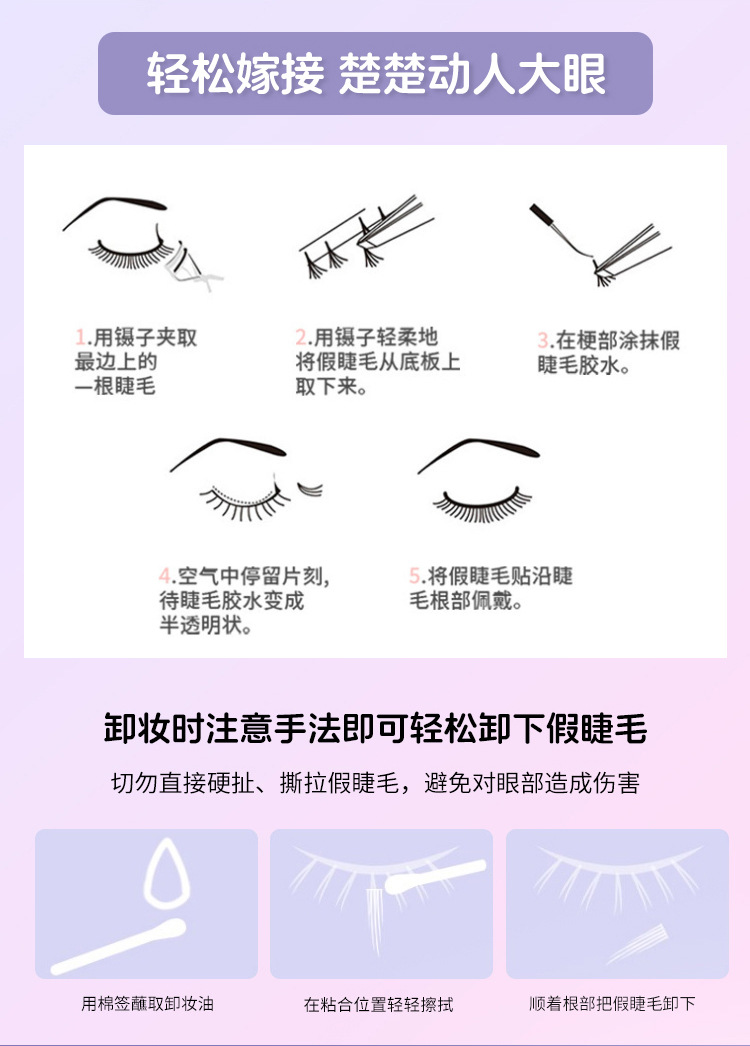 轻松嫁接 楚楚动人大眼

1.用镊子夹取最边上的一根睫毛

2.用镊子轻柔地将假睫毛从底板上取下来。

3.在梗部涂抹假睫毛胶水。

4.空气中停留片刻，待睫毛胶水变成半透明状。

5.将假睫毛贴沿睫毛根部佩戴。

卸妆时注意手法即可轻松卸下假睫毛

切勿直接硬扯、撕拉假睫毛，避免对眼部造成伤害

用棉签蘸取卸妆油

在粘合位置轻轻擦拭

顺着根部把假睫毛卸下