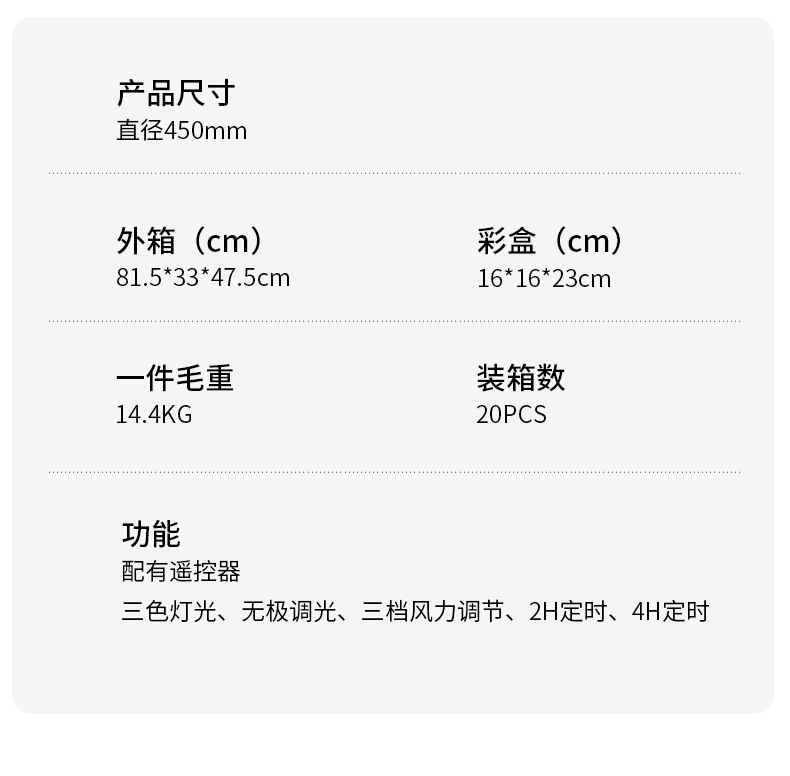 产品尺寸
直径450mm

外箱（cm）
81.5*33*47.5cm

彩盒（cm）
16*16*23cm

一件毛重
14.4KG

装箱数
20PCS

功能
配有遥控器
三色灯光、无极调光、三档风力调节、2H定时、4H定时