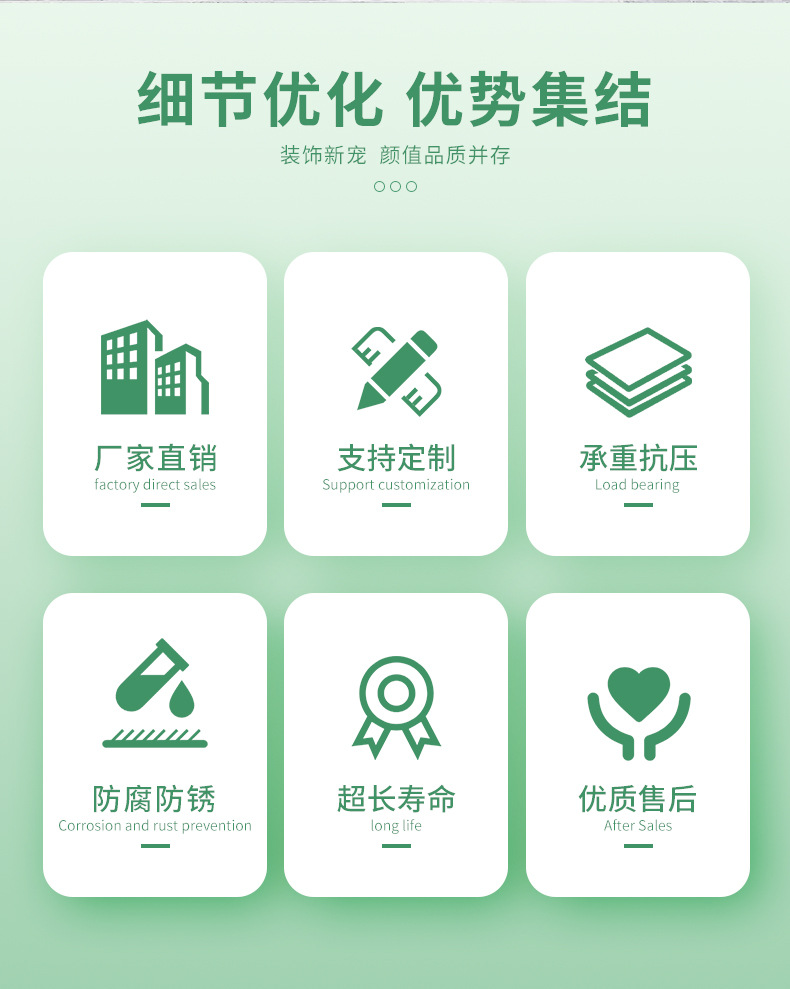 细节优化 优势集结

装饰新宠 颜值品质并存

厂家直销
factory direct sales

支持定制
Support customization

承重抗压
Load bearing

防腐防锈
Corrosion and rust prevention

超长寿命
long life

优质售后
After Sales