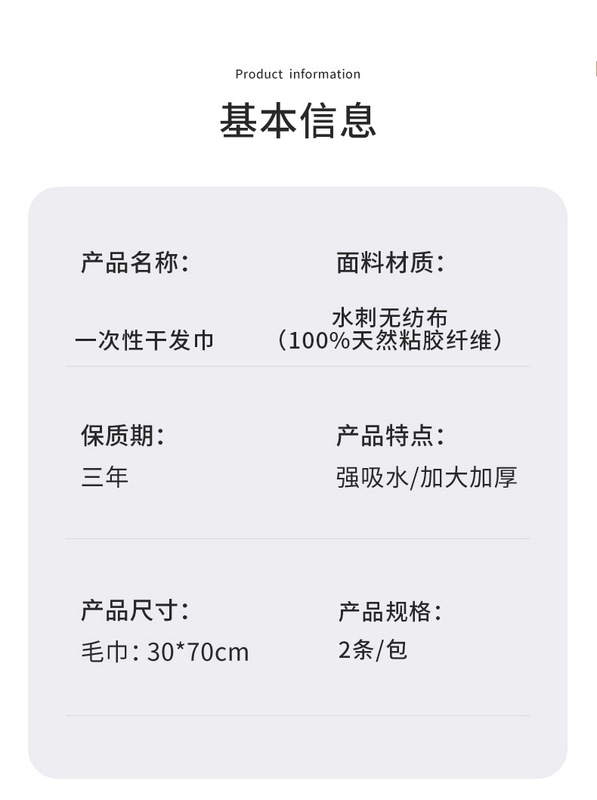 Product information

基本信息

产品名称:

一次性干发巾

面料材质:

水刺无纺布
(100%天然粘胶纤维)

保质期:

三年

产品特点:

强吸水/加大加厚

产品尺寸:

毛巾:30*70cm

产品规格:

2条/包