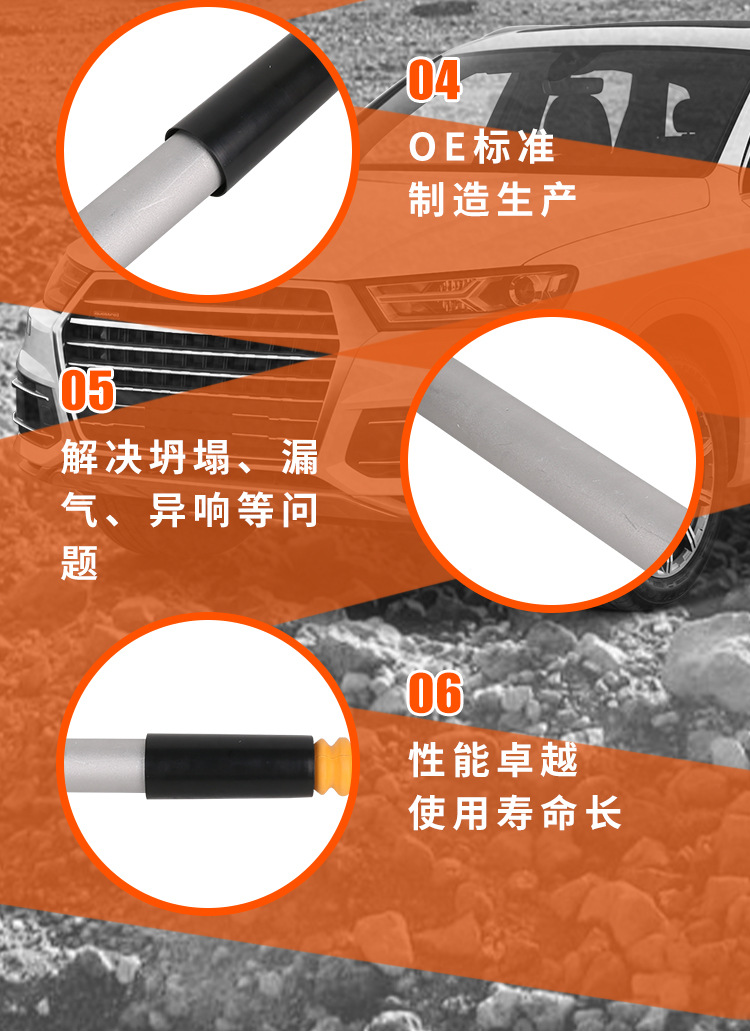 04
OE标准
制造生产

05
解决坍塌、漏气、异响等问题

06
性能卓越
使用寿命长