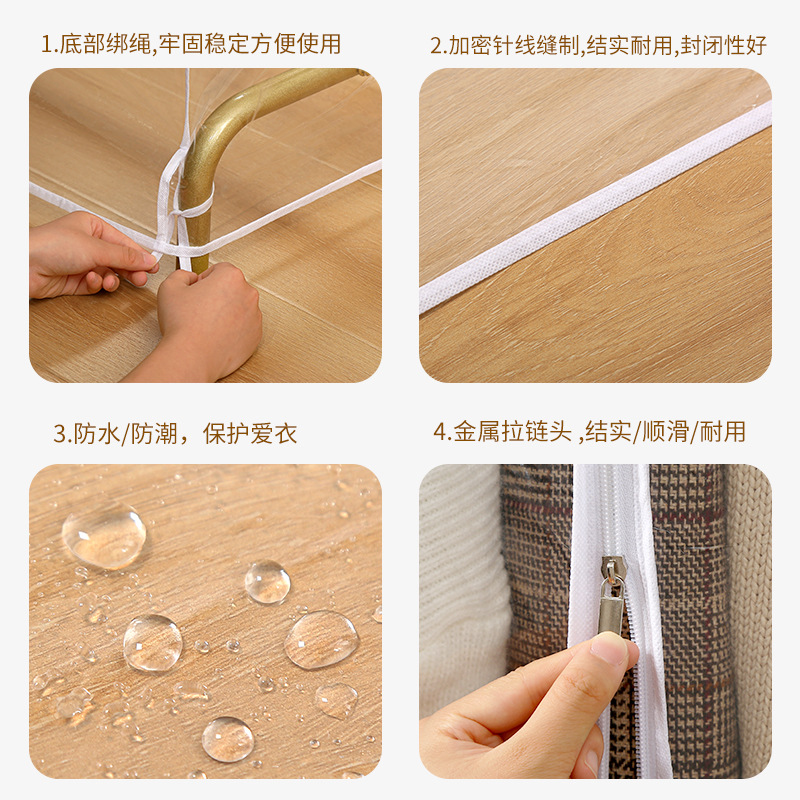 1.底部绑绳,牢固稳定方便使用

2.加密针线缝制,结实耐用,封闭性好

3.防水/防潮，保护爱衣

4.金属拉链头 ,结实/顺滑/耐用