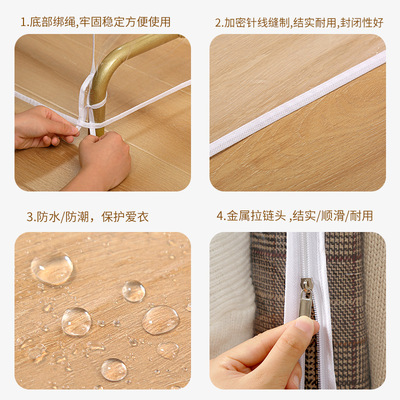 1.底部绑绳,牢固稳定方便使用

2.加密针线缝制,结实耐用,封闭性好

3.防水/防潮，保护爱衣

4.金属拉链头 ,结实/顺滑/耐用