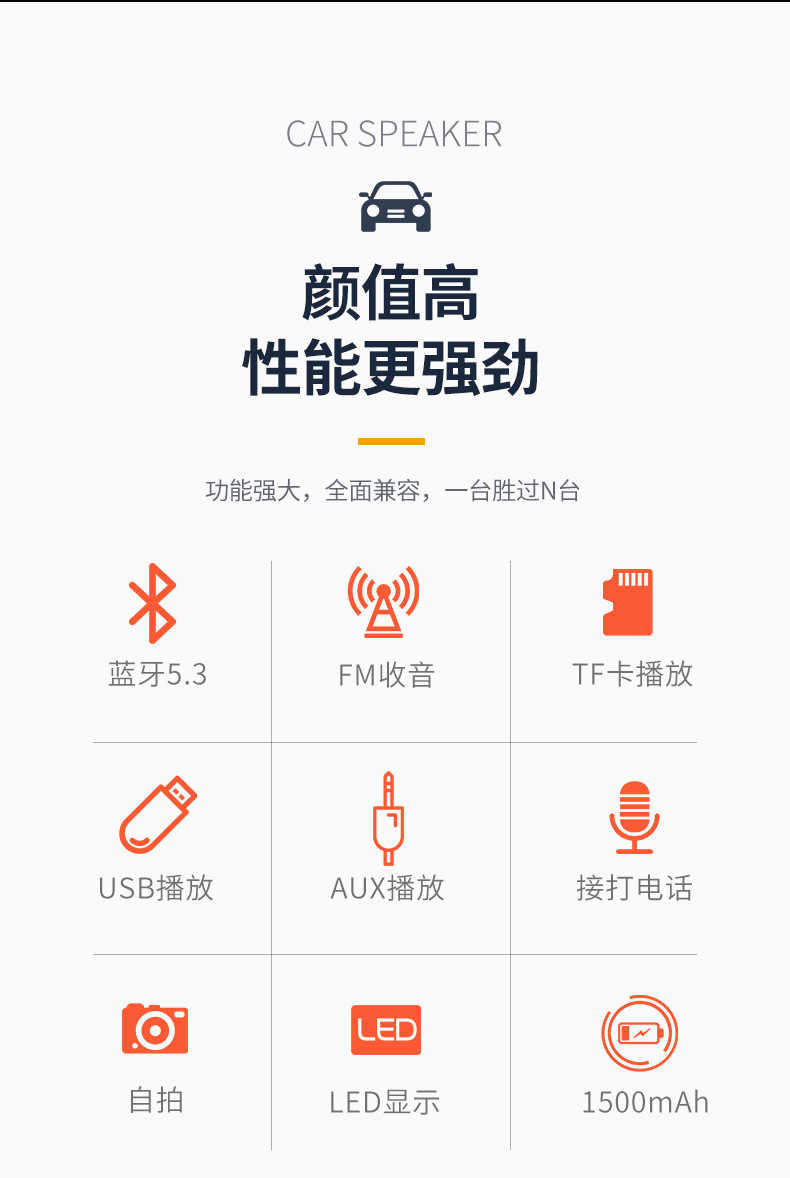 CAR SPEAKER

颜值高
性能更强劲

功能强大，全面兼容，一台胜过N台

蓝牙5.3

FM收音

TF卡播放

USB播放

AUX播放

接打电话

自拍

LED

LED显示

1500mAh