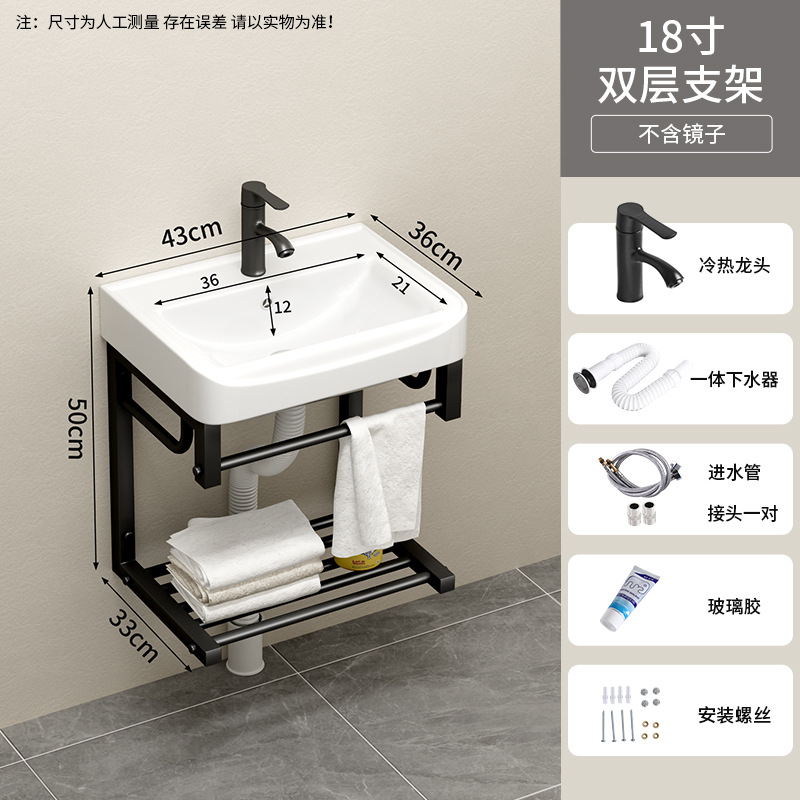 注：尺寸为人工测量 存在误差 请以实物为准！

43cm
36cm
36
21
12
50cm
33cm

18寸
双层支架
不含镜子

冷热龙头

一体下水器

进水管
接头一对

玻璃胶

安装螺丝