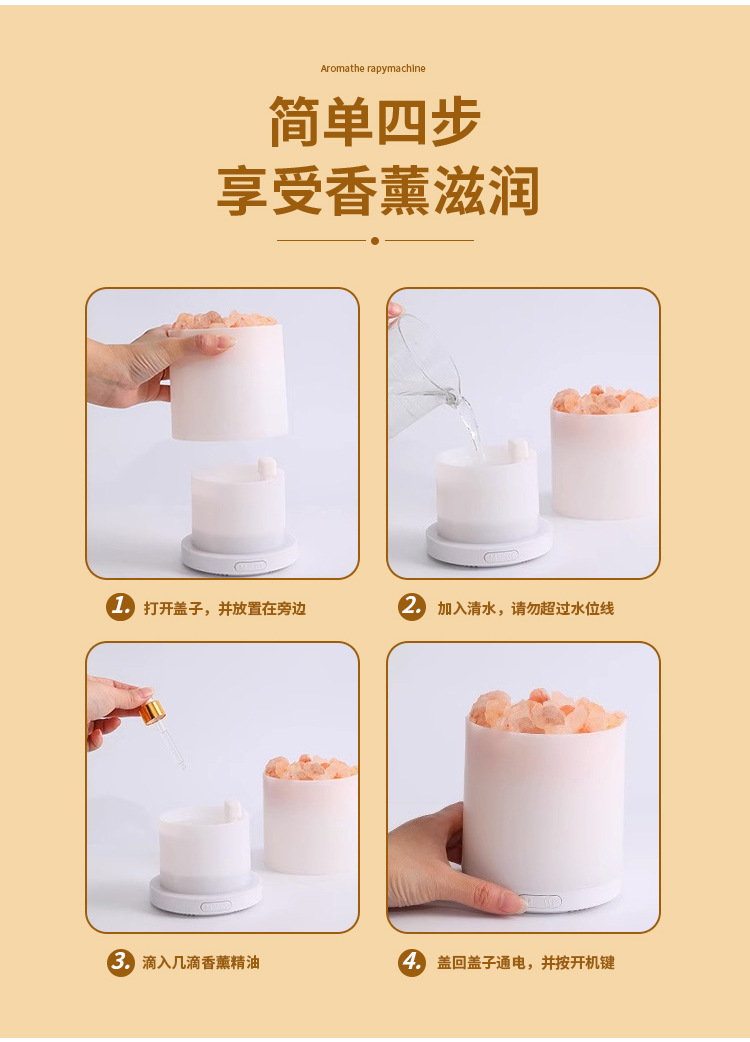 Aromathe rapymachine

简单四步
享受香薰滋润

1. 打开盖子，并放置在旁边

2. 加入清水，请勿超过水位线

3. 滴入几滴香薰精油

4. 盖回盖子通电，并按开机键