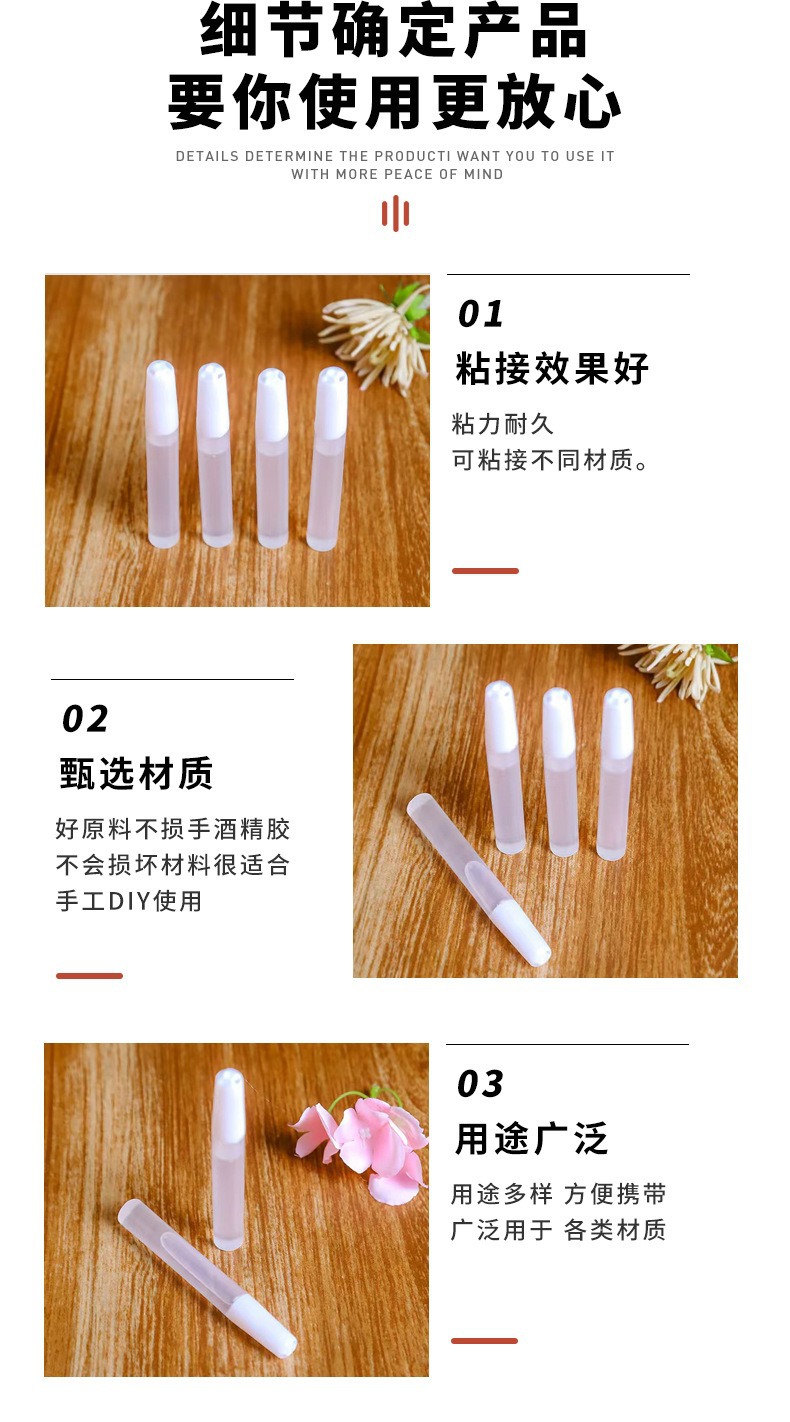 细节确定产品
要你使用更放心

DETAILS DETERMINE THE PRODUCTI WANT YOU TO USE IT WITH MORE PEACE OF MIND

01
粘接效果好
粘力耐久
可粘接不同材质。

02
甄选材质
好原料不损手酒精胶
不会损坏材料很适合
手工DIY使用

03
用途广泛
用途多样 方便携带
广泛用于 各类材质