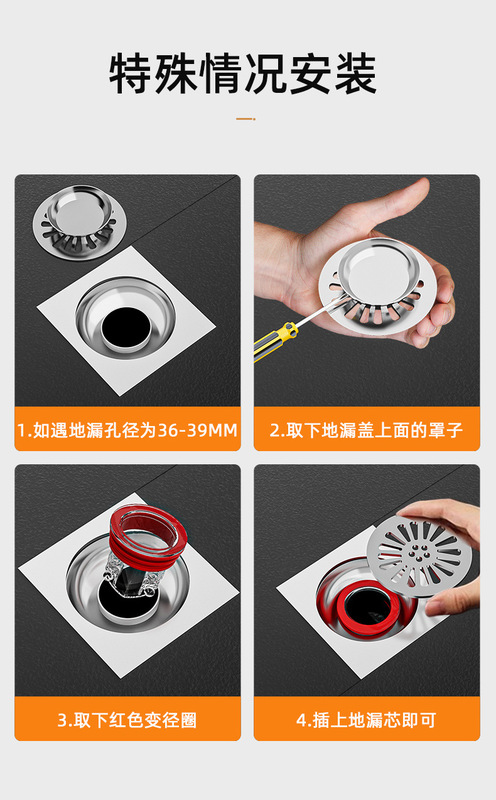 特殊情况安装

1.如遇地漏孔径为36-39MM

2.取下地漏盖上面的罩子

3.取下红色变径圈

4.插上地漏芯即可