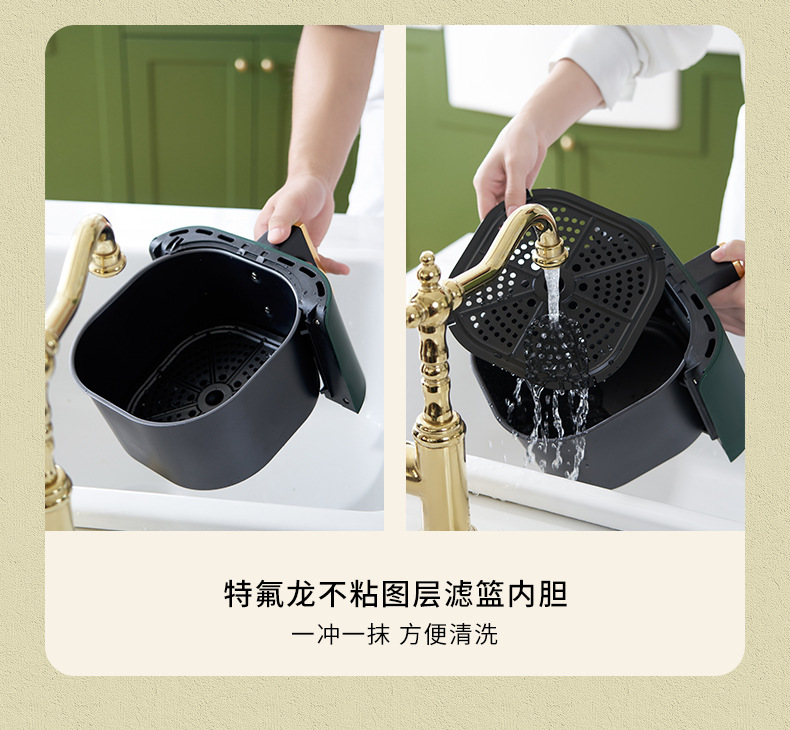 特氟龙不粘图层滤篮内胆

一冲一抹 方便清洗