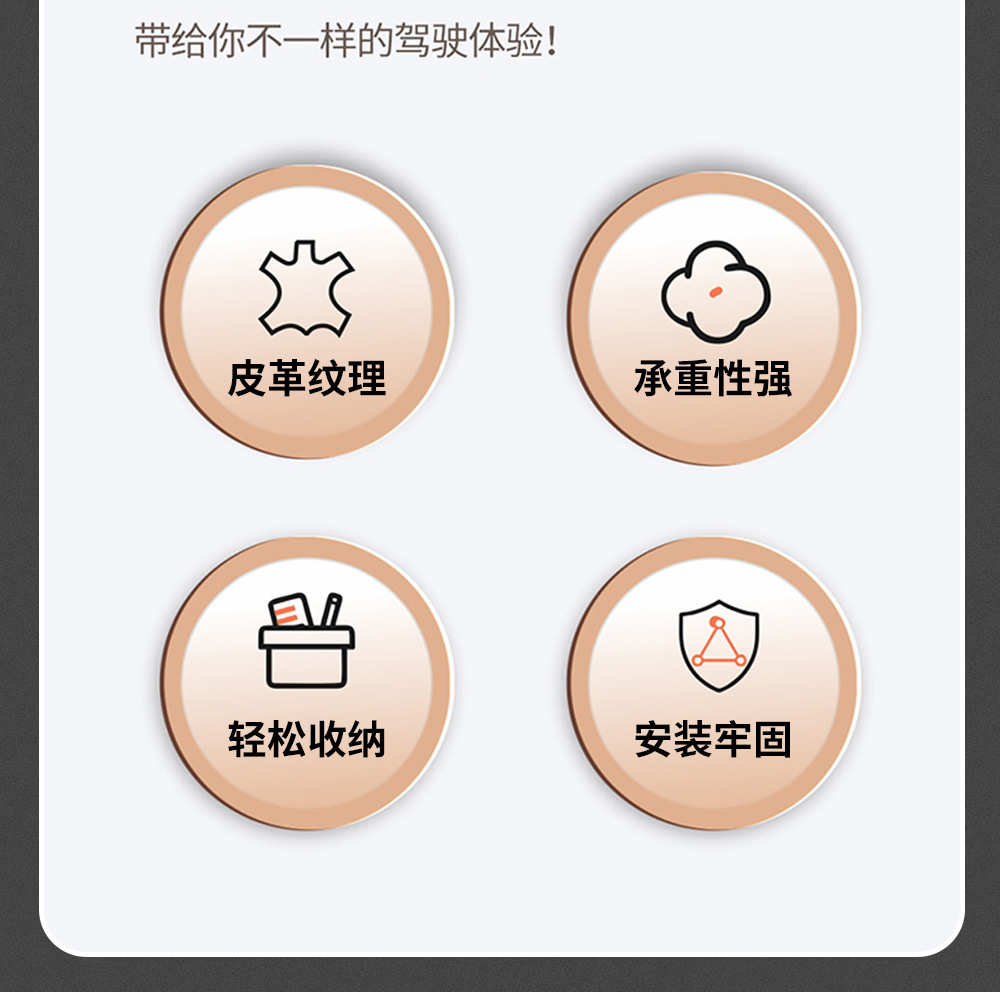 带给你不一样的驾驶体验!

皮革纹理

承重性强

轻松收纳

安装牢固