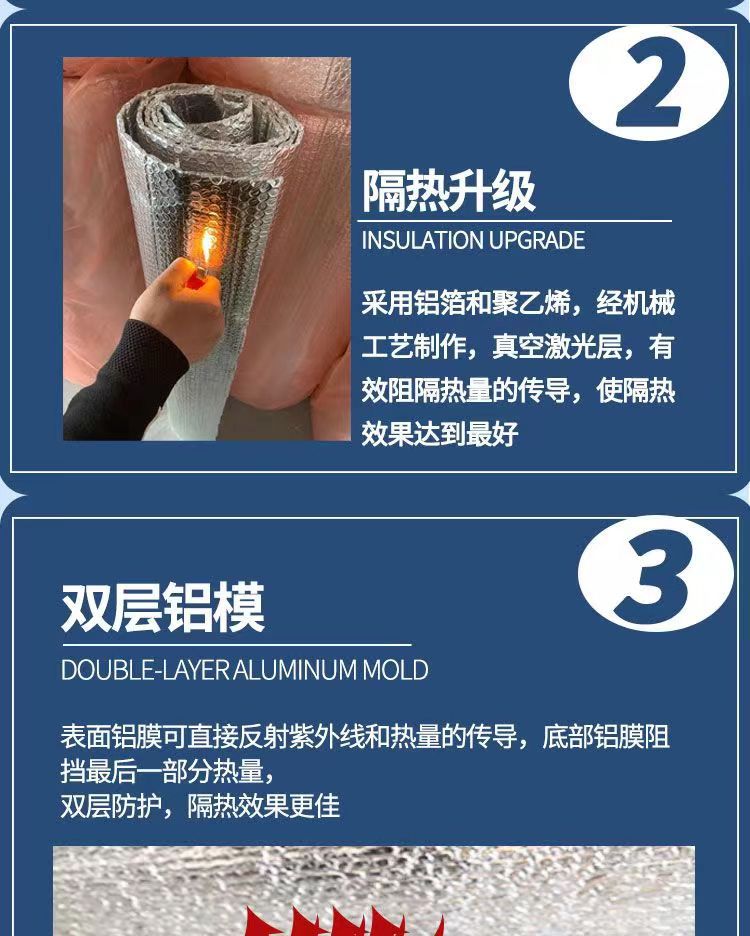 2

隔热升级

INSULATION UPGRADE

采用铝箔和聚乙烯，经机械工艺制作，真空激光层，有效阻隔热量的传导，使隔热效果达到最好

3

双层铝模

DOUBLE-LAYER ALUMINUM MOLD

表面铝膜可直接反射紫外线和热量的传导，底部铝膜阻挡最后一部分热量，
双层防护，隔热效果更佳