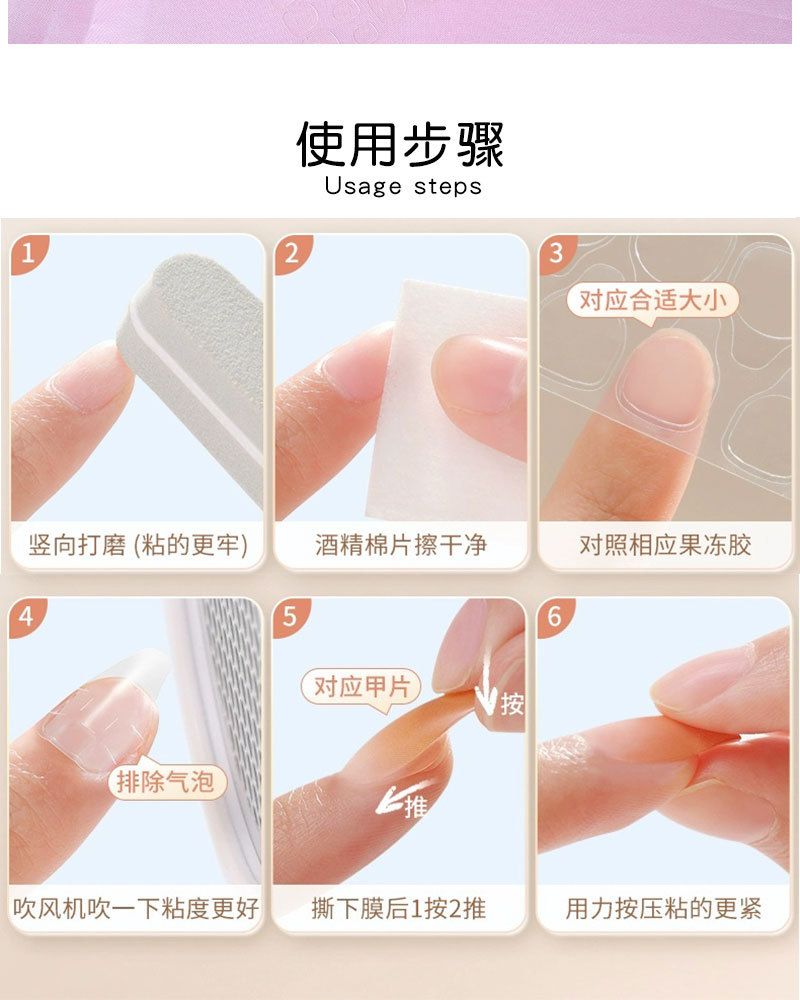 使用步骤
Usage steps

1
竖向打磨 (粘的更牢)

2
酒精棉片擦干净

3
对应合适大小
对照相应果冻胶

4
排除气泡
吹风机吹一下粘度更好

5
对应甲片
按
推
撕下膜后1按2推

6
用力按压粘的更紧