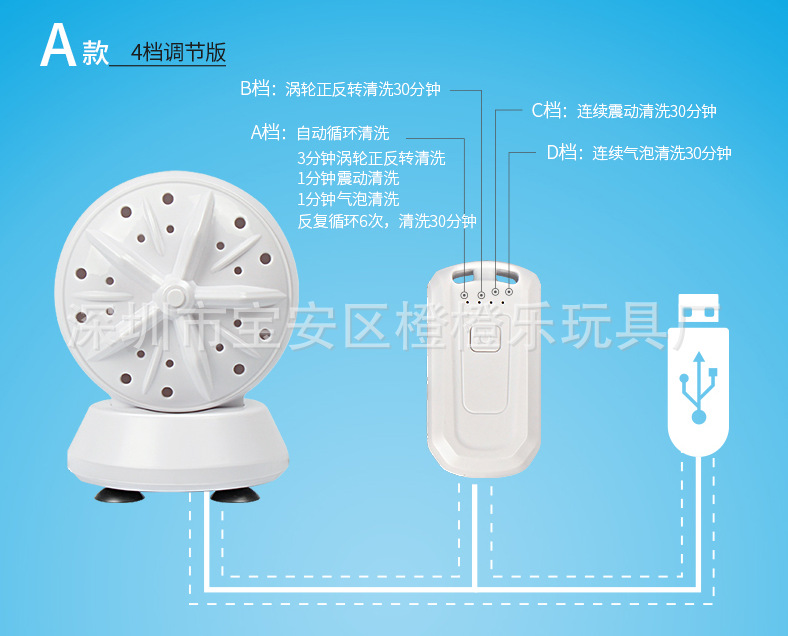 A款 4档调节版

B档：涡轮正反转清洗30分钟

C档：连续震动清洗30分钟

A档：自动循环清洗
3分钟涡轮正反转清洗
1分钟震动清洗
1分钟气泡清洗
反复循环6次，清洗30分钟

D档：连续气泡清洗30分钟

深圳市宝安区橙橙乐玩具厂