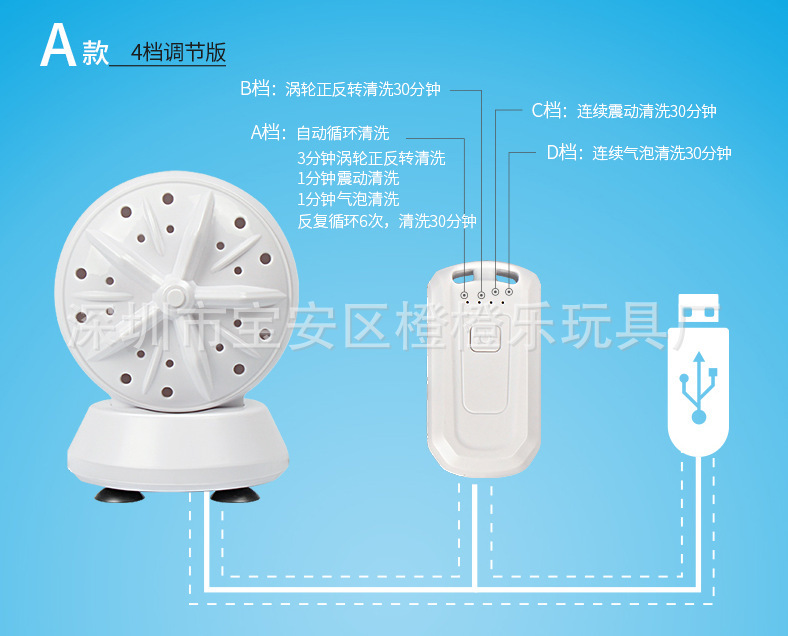 A款 4档调节版

B档：涡轮正反转清洗30分钟

C档：连续震动清洗30分钟

A档：自动循环清洗
3分钟涡轮正反转清洗
1分钟震动清洗
1分钟气泡清洗
反复循环6次，清洗30分钟

D档：连续气泡清洗30分钟

深圳市宝安区橙橙乐玩具厂