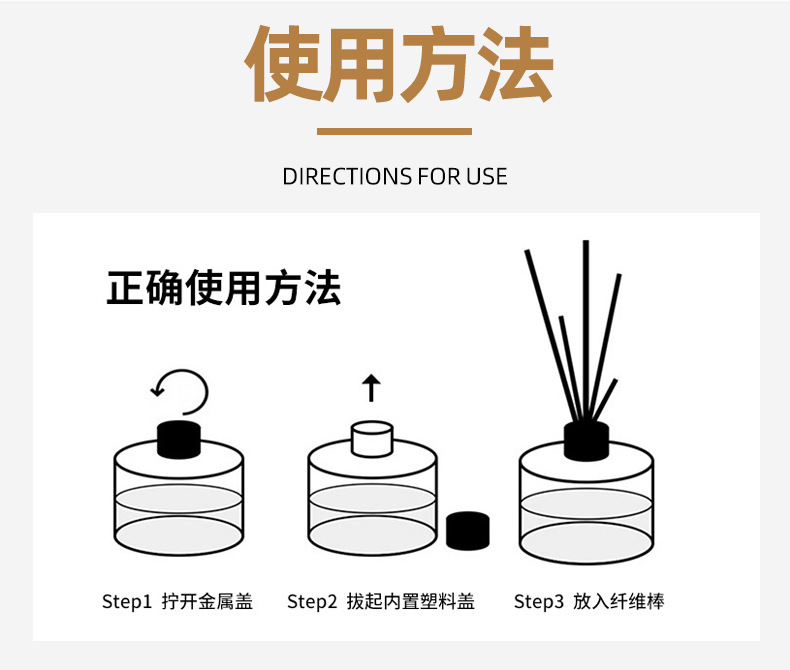 使用方法

DIRECTIONS FOR USE

正确使用方法

Step1 拧开金属盖

Step2 拔起内置塑料盖

Step3 放入纤维棒