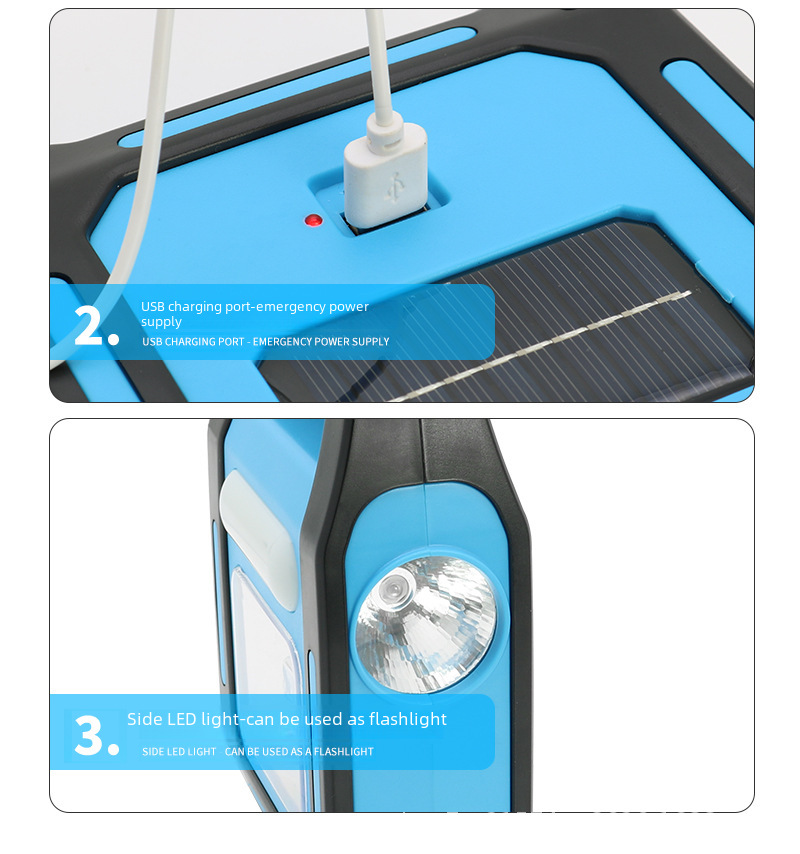 2.
USB charging port-emergency power supply
USB CHARGING PORT - EMERGENCY POWER SUPPLY

3.
Side LED light-can be used as flashlight
SIDE LED LIGHT CAN BE USED AS A FLASHLIGHT