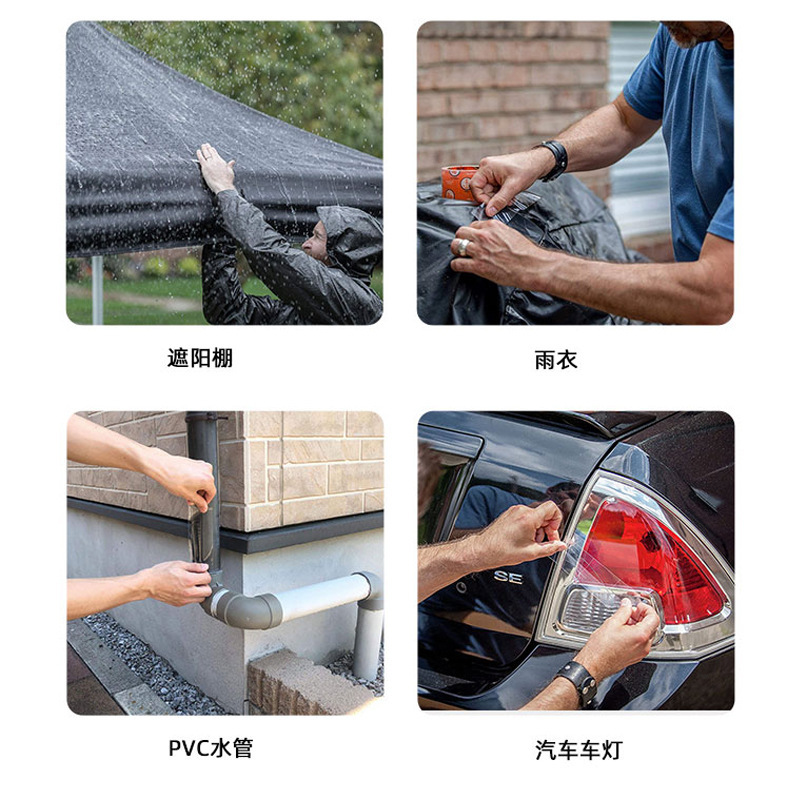 遮阳棚

雨衣

PVC水管

SE

汽车车灯