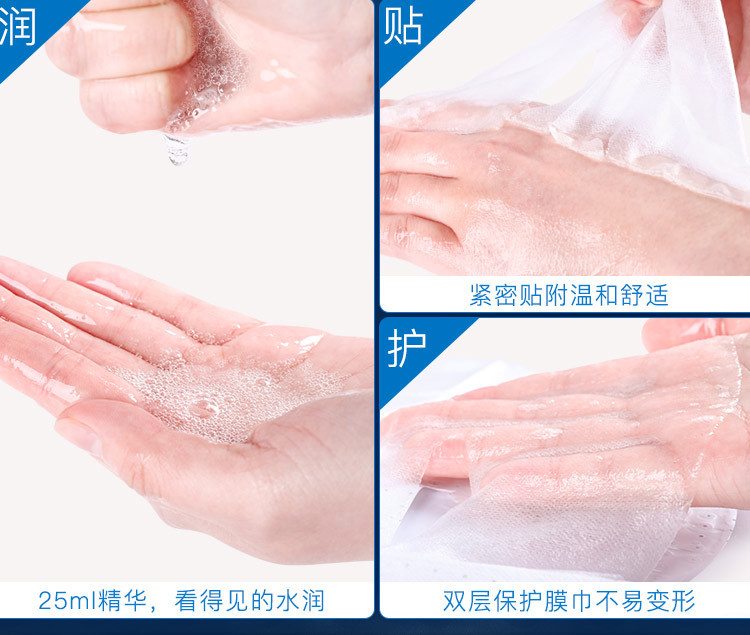 润

25ml精华，看得见的水润

贴

紧密贴附温和舒适

护

双层保护膜巾不易变形