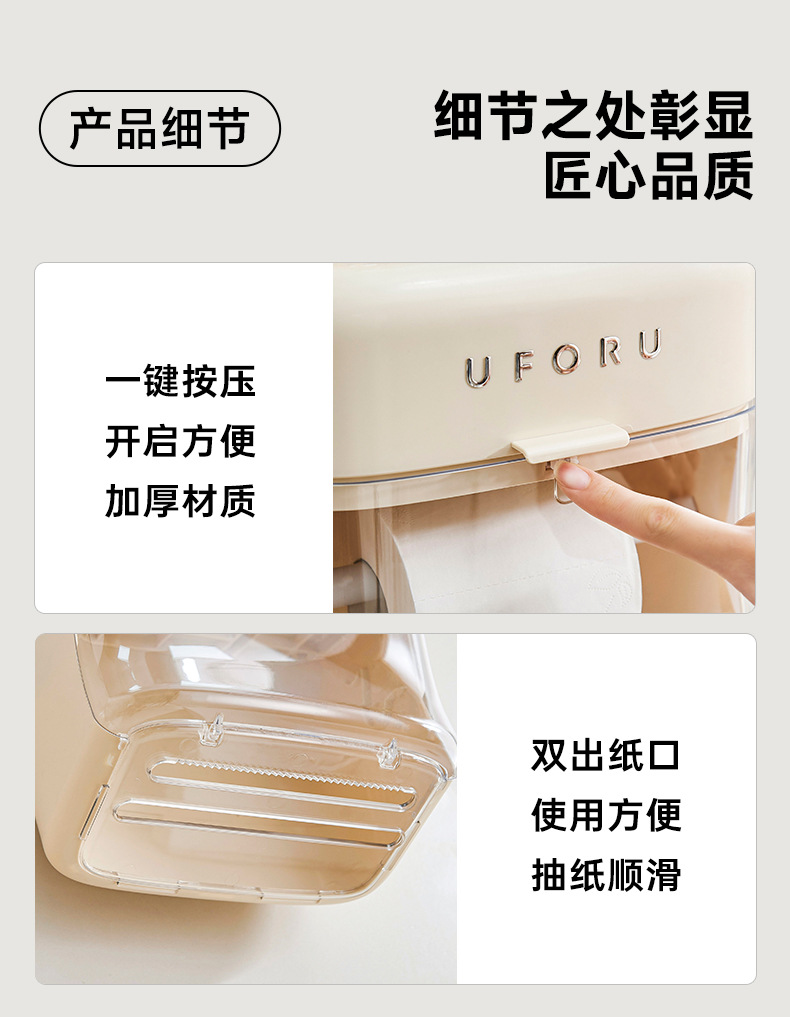 产品细节

细节之处彰显
匠心品质

一键按压
开启方便
加厚材质

UFORU

双出纸口
使用方便
抽纸顺滑