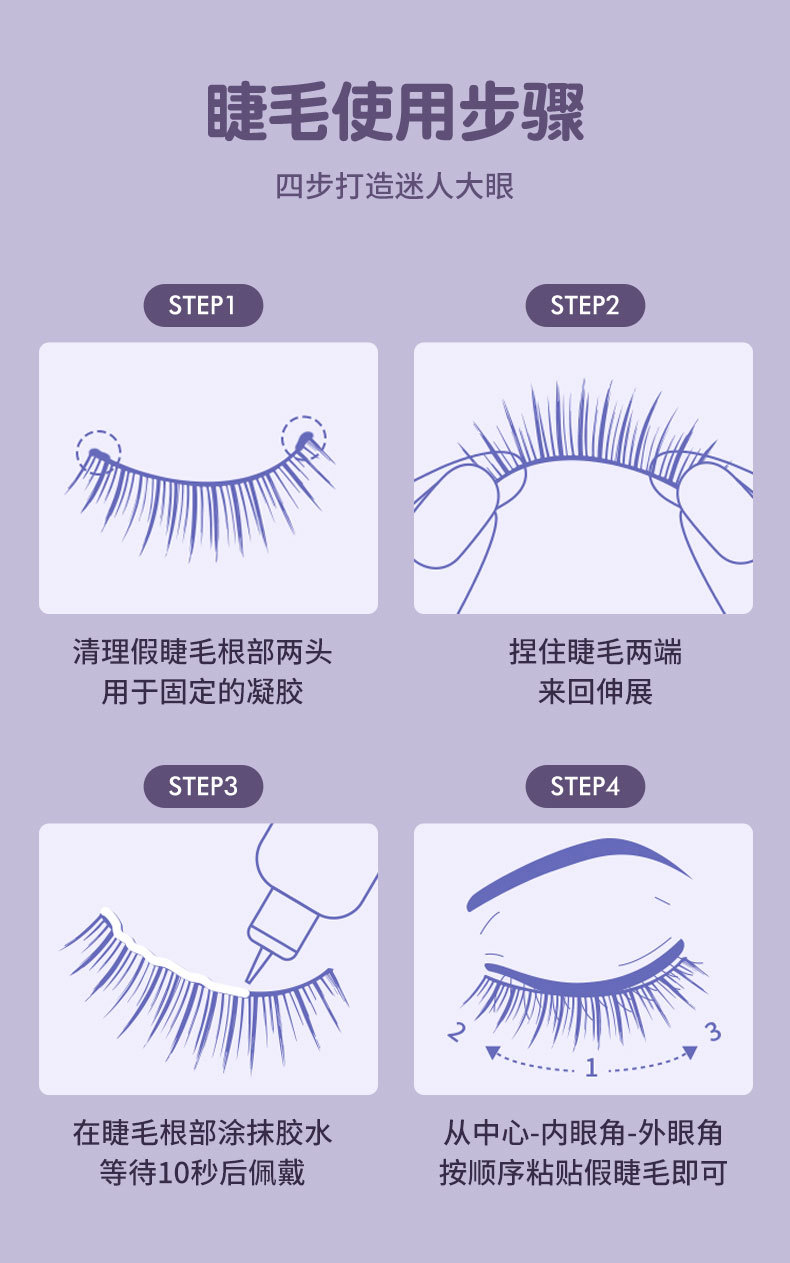 睫毛使用步骤

四步打造迷人大眼

STEP1

清理假睫毛根部两头
用于固定的凝胶

STEP2

捏住睫毛两端
来回伸展

STEP3

在睫毛根部涂抹胶水
等待10秒后佩戴

STEP4

2 1 3

从中心-内眼角-外眼角
按顺序粘贴假睫毛即可