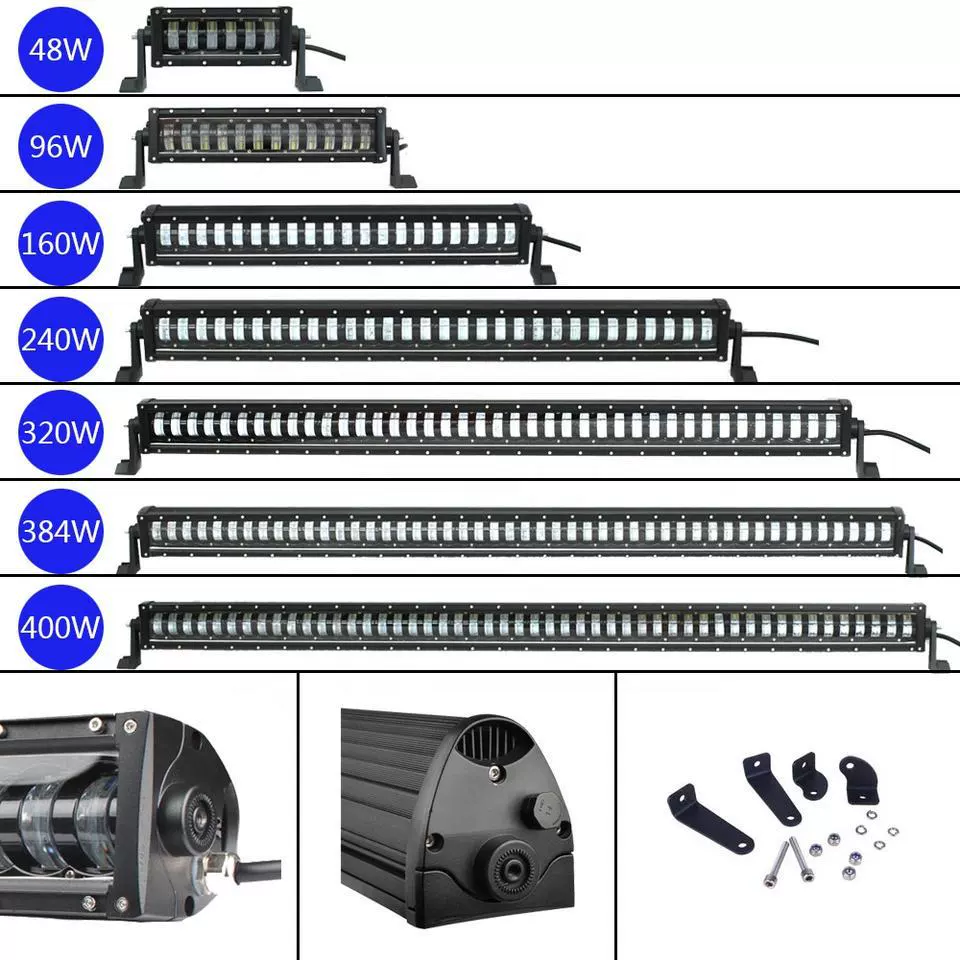 48W

96W

160W

240W

320W

384W

400W