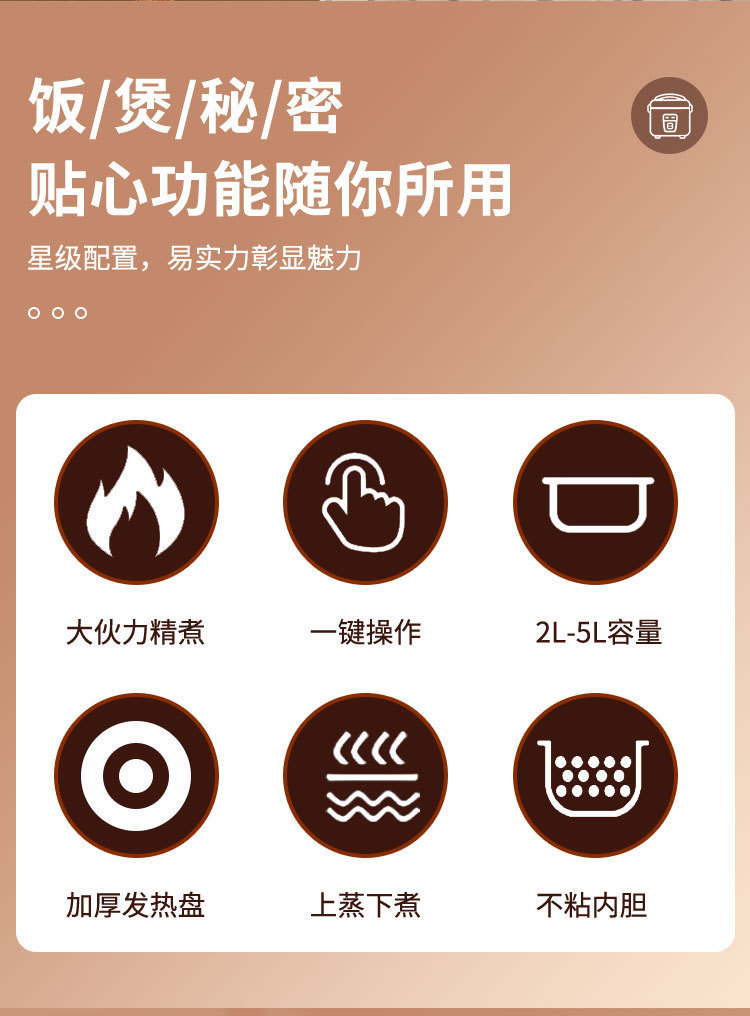 饭/煲/秘/密
贴心功能随你所用

星级配置，易实力彰显魅力

大伙力精煮

一键操作

2L-5L容量

加厚发热盘

上蒸下煮

不粘内胆