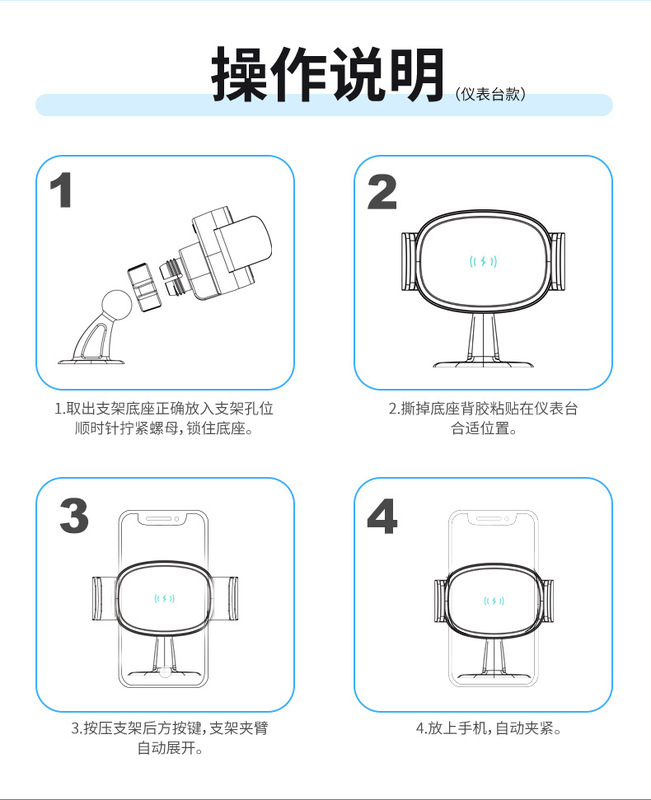 操作说明（仪表台款）

1

1.取出支架底座正确放入支架孔位顺时针拧紧螺母，锁住底座。

2

2.撕掉底座背胶粘贴在仪表台合适位置。

3

3.按压支架后方按键，支架夹臂自动展开。

4

4.放上手机，自动夹紧。