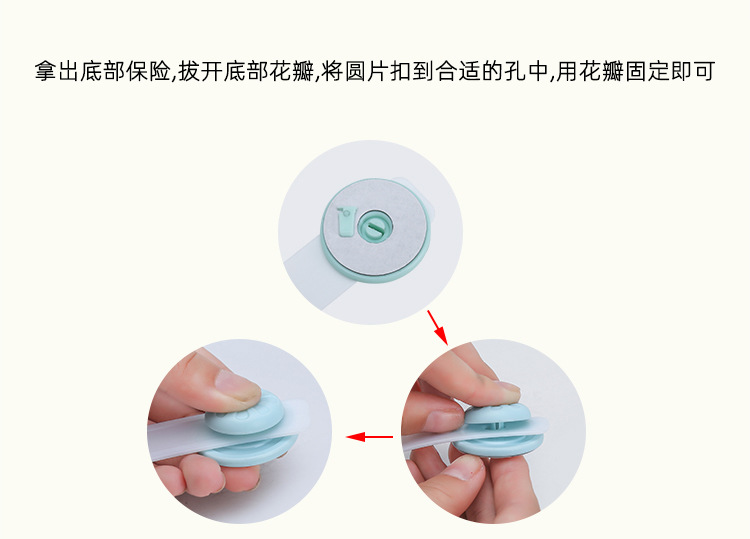 拿出底部保险,拔开底部花瓣,将圆片扣到合适的孔中,用花瓣固定即可