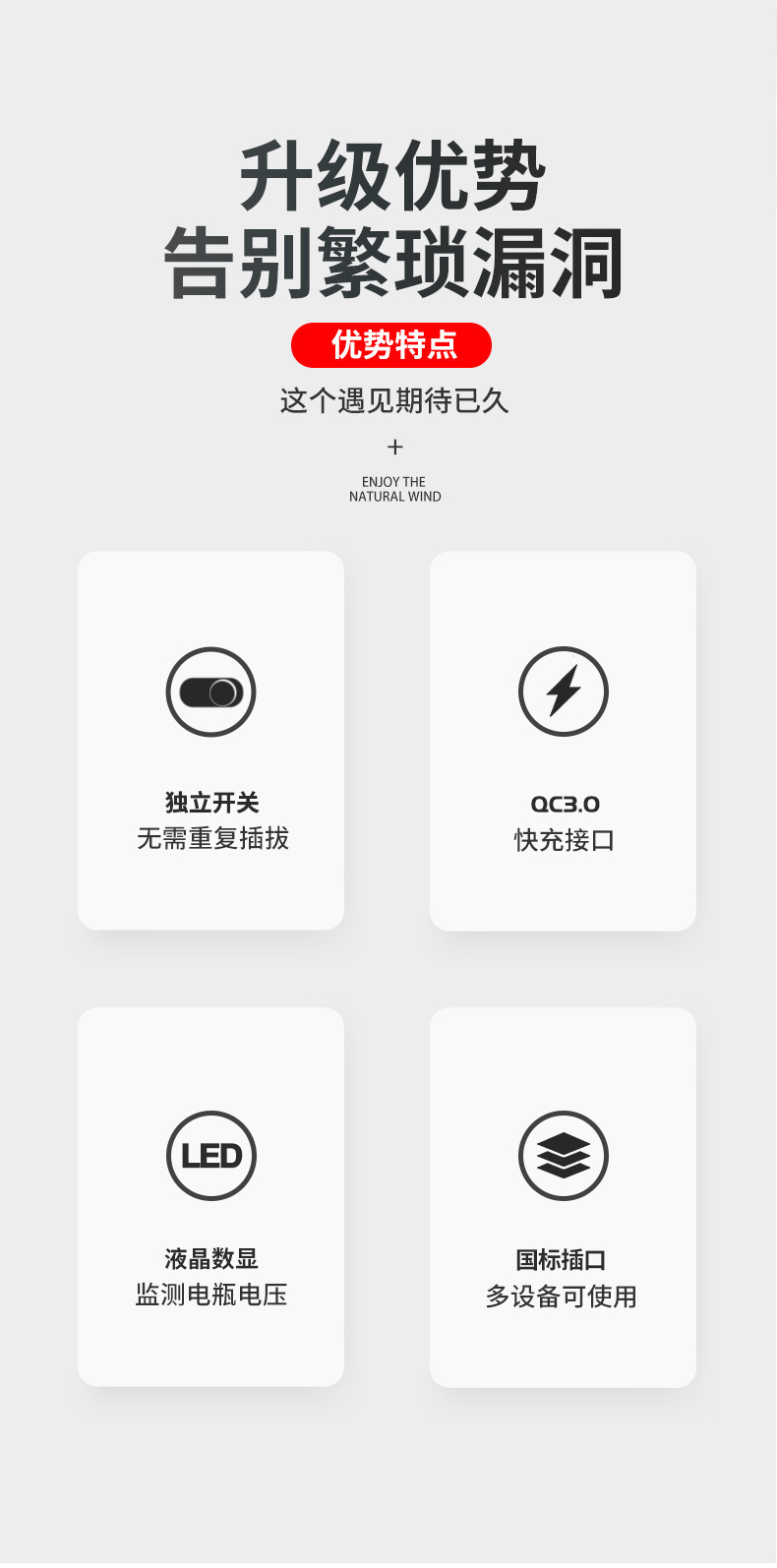 升级优势
告别繁琐漏洞

优势特点

这个遇见期待已久

+

ENJOY THE
NATURAL WIND

独立开关
无需重复插拔

QC3.0
快充接口

LED

液晶数显
监测电瓶电压

国标插口
多设备可使用