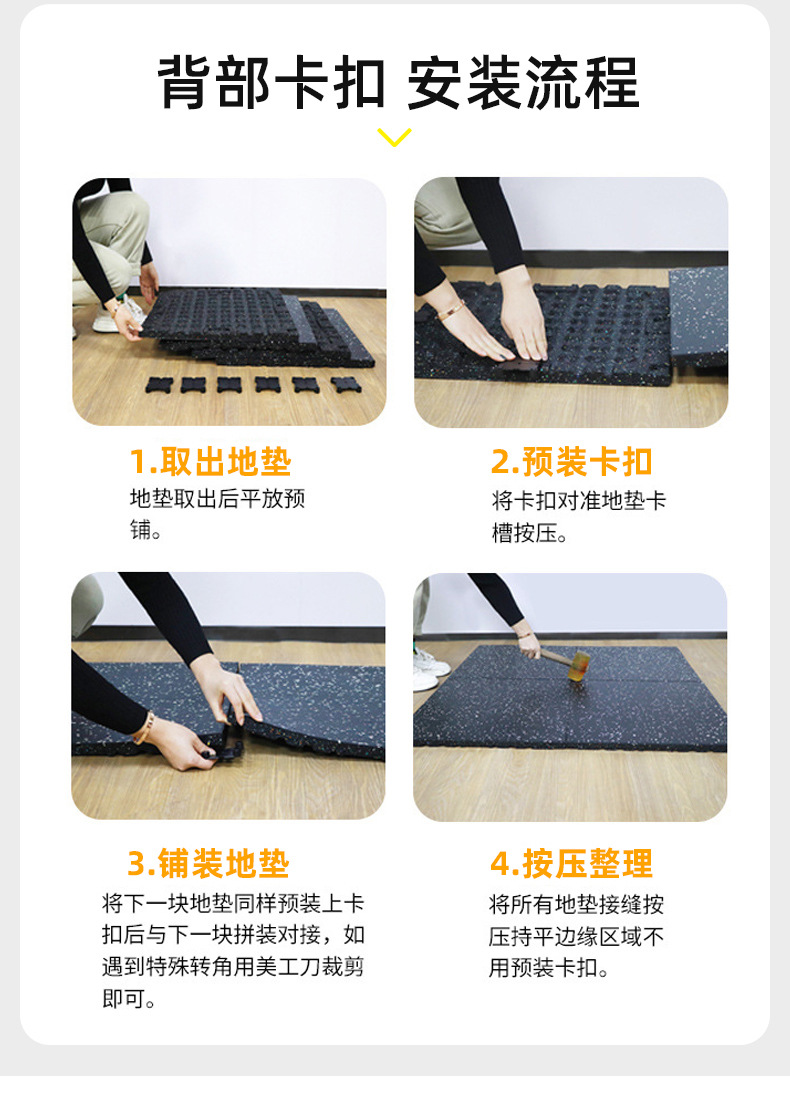 背部卡扣 安装流程

1.取出地垫
地垫取出后平放预铺。

2.预装卡扣
将卡扣对准地垫卡槽按压。

3.铺装地垫
将下一块地垫同样预装上卡扣后与下一块拼装对接，如遇到特殊转角用美工刀裁剪即可。

4.按压整理
将所有地垫接缝按压持平边缘区域不用预装卡扣。