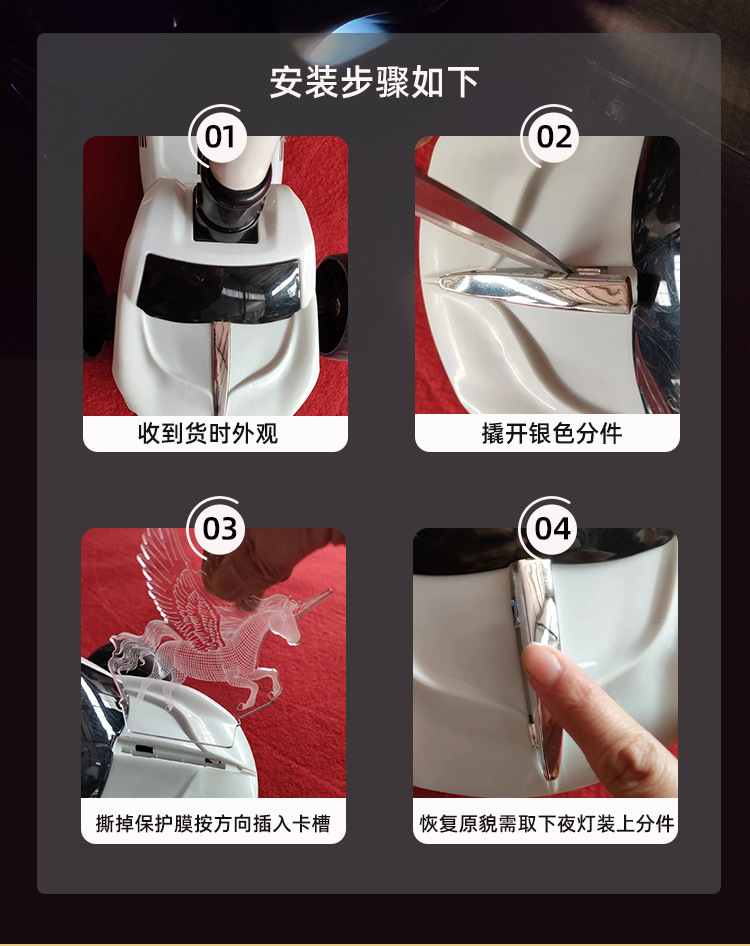 安装步骤如下

01
收到货时外观

02
撬开银色分件

03
撕掉保护膜按方向插入卡槽

04
恢复原貌需取下夜灯装上分件