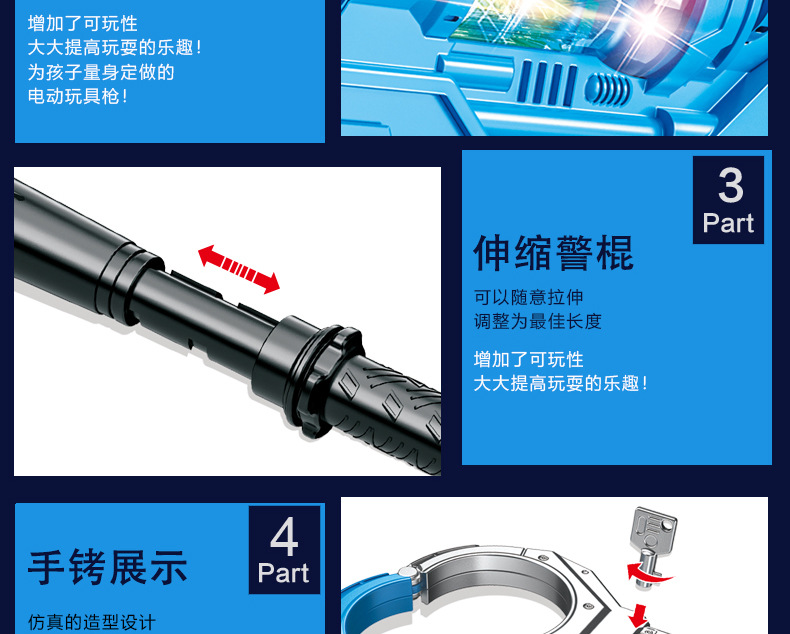 增加了可玩性
大大提高玩耍的乐趣！
为孩子量身定做的
电动玩具枪！

3
Part

伸缩警棍

可以随意拉伸
调整为最佳长度

增加了可玩性
大大提高玩耍的乐趣！

4
Part

手铐展示

仿真的造型设计