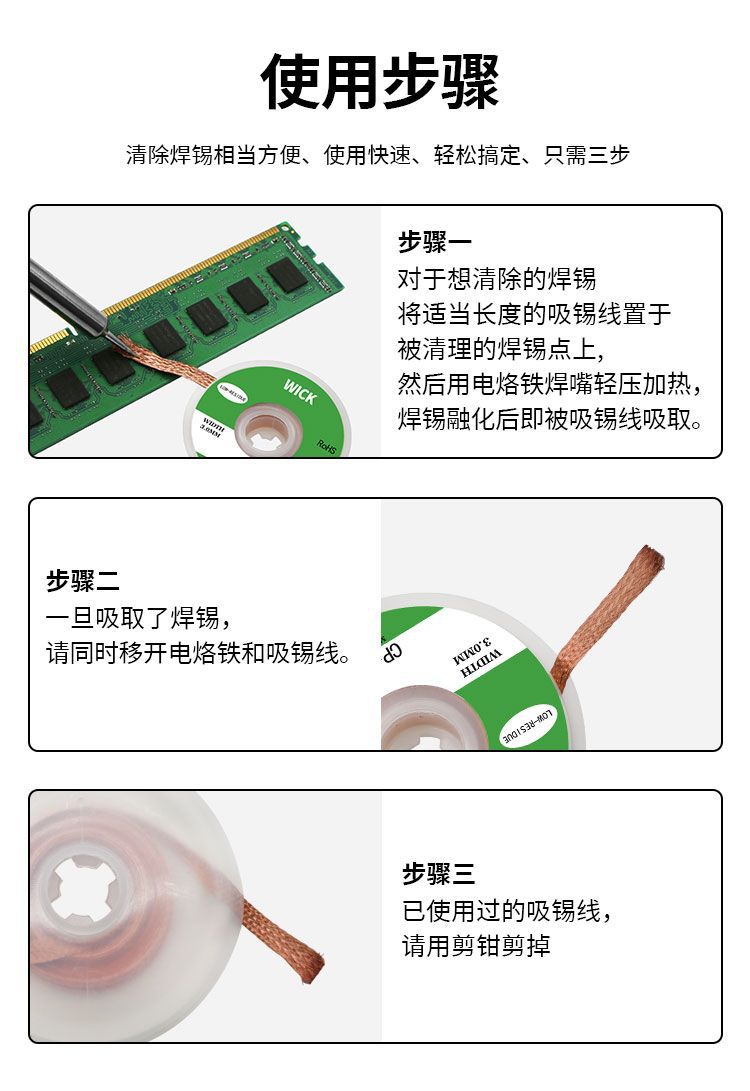 使用步骤

清除焊锡相当方便、使用快速、轻松搞定、只需三步

LOW-RESIDUE
WICK
WIDTH
RoHS

步骤一
对于想清除的焊锡
将适当长度的吸锡线置于
被清理的焊锡点上，
然后用电烙铁焊嘴轻压加热，
焊锡融化后即被吸锡线吸取。

步骤二
一旦吸取了焊锡，
请同时移开电烙铁和吸锡线。

CP
WIDTH
3.0MM
LOW-RESIDUE

步骤三
已使用过的吸锡线，
请用剪钳剪掉