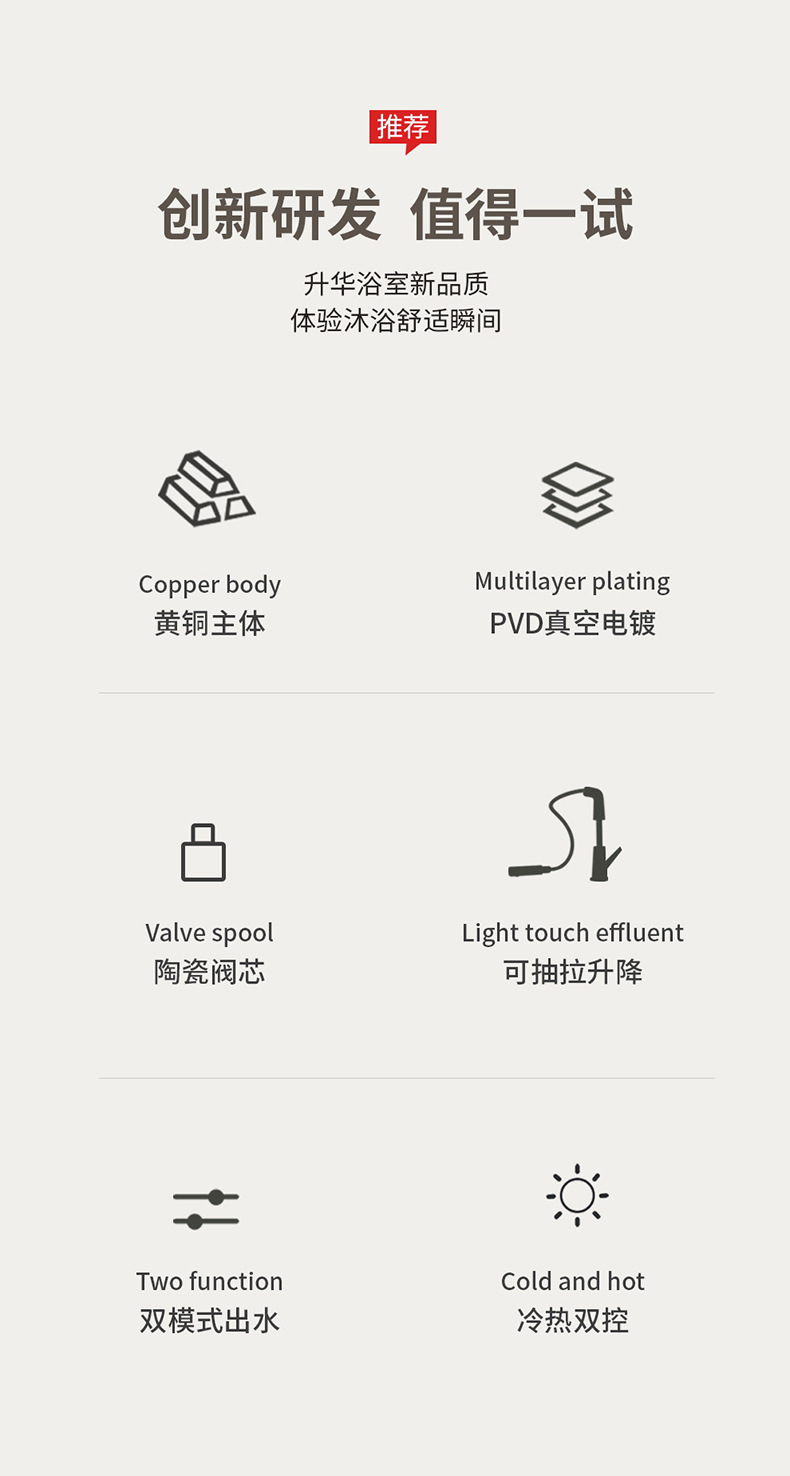 推荐

创新研发 值得一试

升华浴室新品质
体验沐浴舒适瞬间

Copper body
黄铜主体

Multilayer plating
PVD真空电镀

Valve spool
陶瓷阀芯

Light touch effluent
可抽拉升降

Two function
双模式出水

Cold and hot
冷热双控