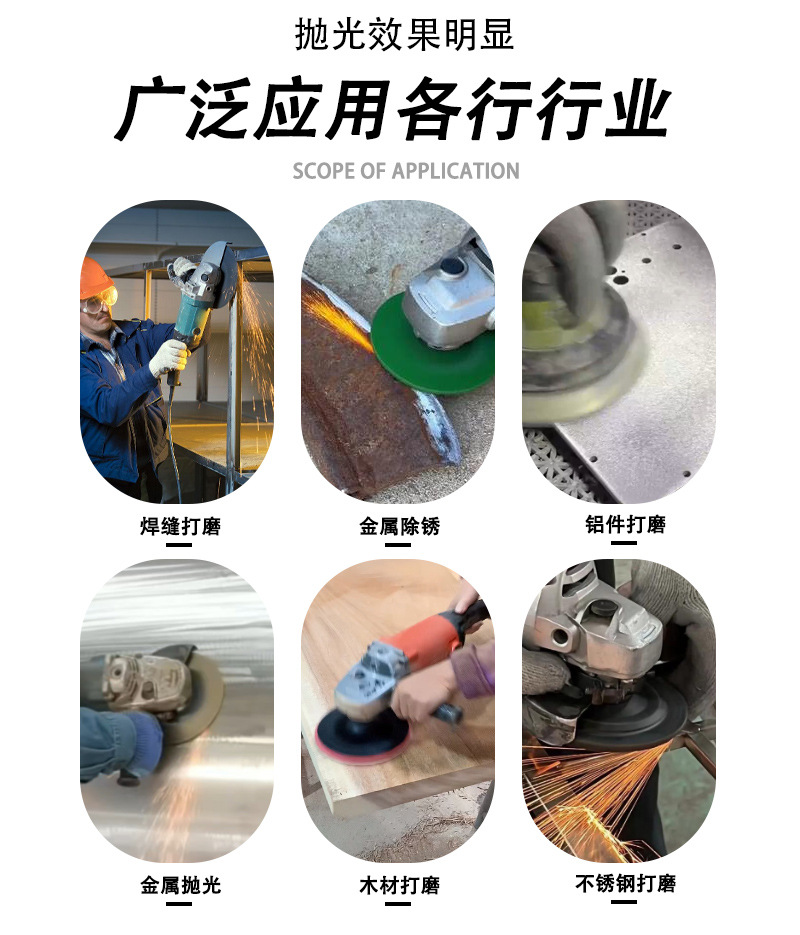 抛光效果明显

广泛应用各行行业

SCOPE OF APPLICATION

焊缝打磨

金属除锈

铝件打磨

金属抛光

木材打磨

不锈钢打磨