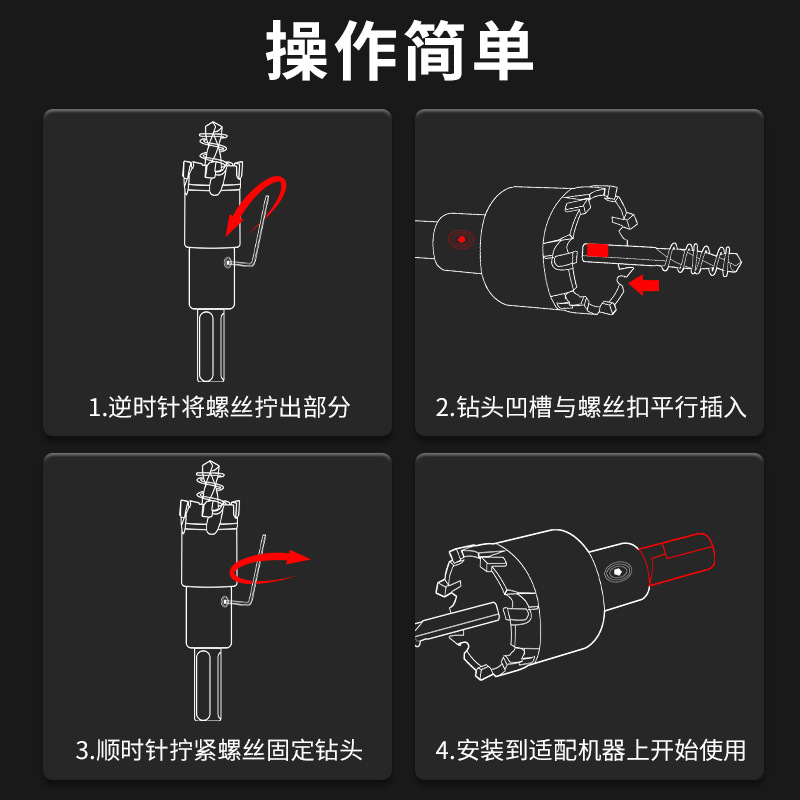 操作简单

1.逆时针将螺丝拧出部分

2.钻头凹槽与螺丝扣平行插入

3.顺时针拧紧螺丝固定钻头

4.安装到适配机器上开始使用