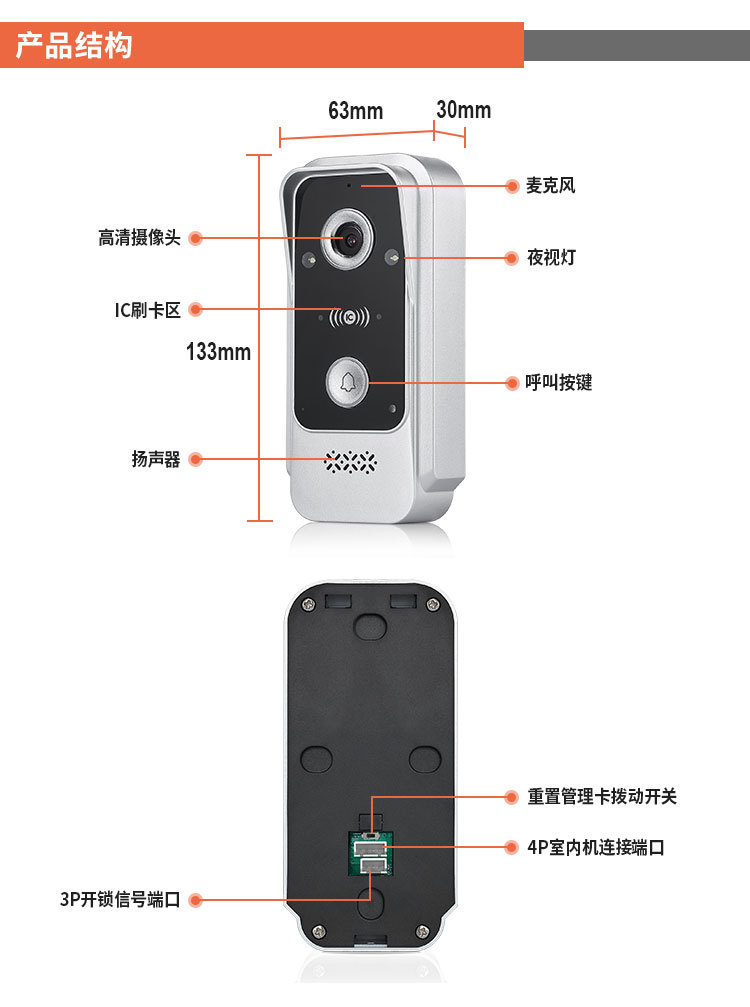 产品结构

63mm

30mm

麦克风

高清摄像头

夜视灯

IC刷卡区

133mm

呼叫按键

扬声器

重置管理卡拨动开关

4P室内机连接端口

3P开锁信号端口