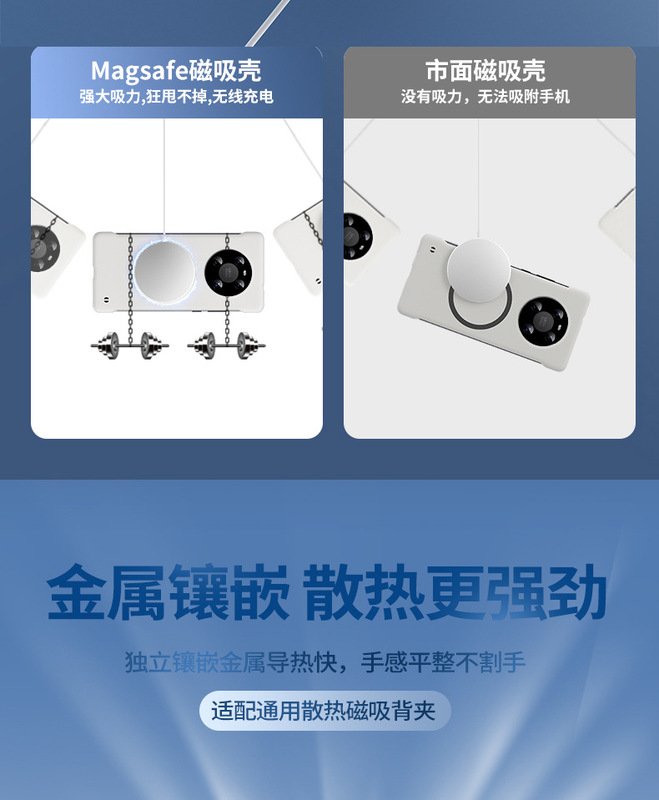 Magsafe磁吸壳
强大吸力,狂甩不掉,无线充电

市面磁吸壳
没有吸力,无法吸附手机

金属镶嵌 散热更强劲

独立镶嵌金属导热快,手感平整不割手

适配通用散热磁吸背夹