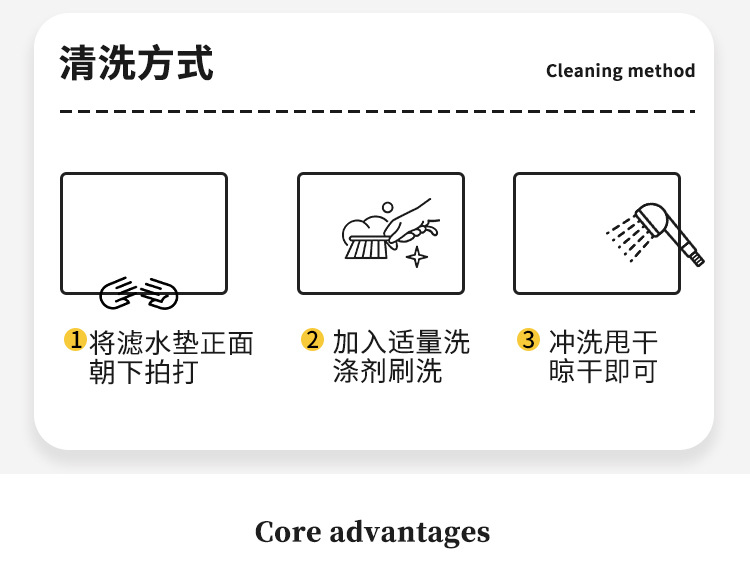 清洗方式

Cleaning method

1 将滤水垫正面朝下拍打

2 加入适量洗涤剂刷洗

3 冲洗甩干晾干即可

Core advantages