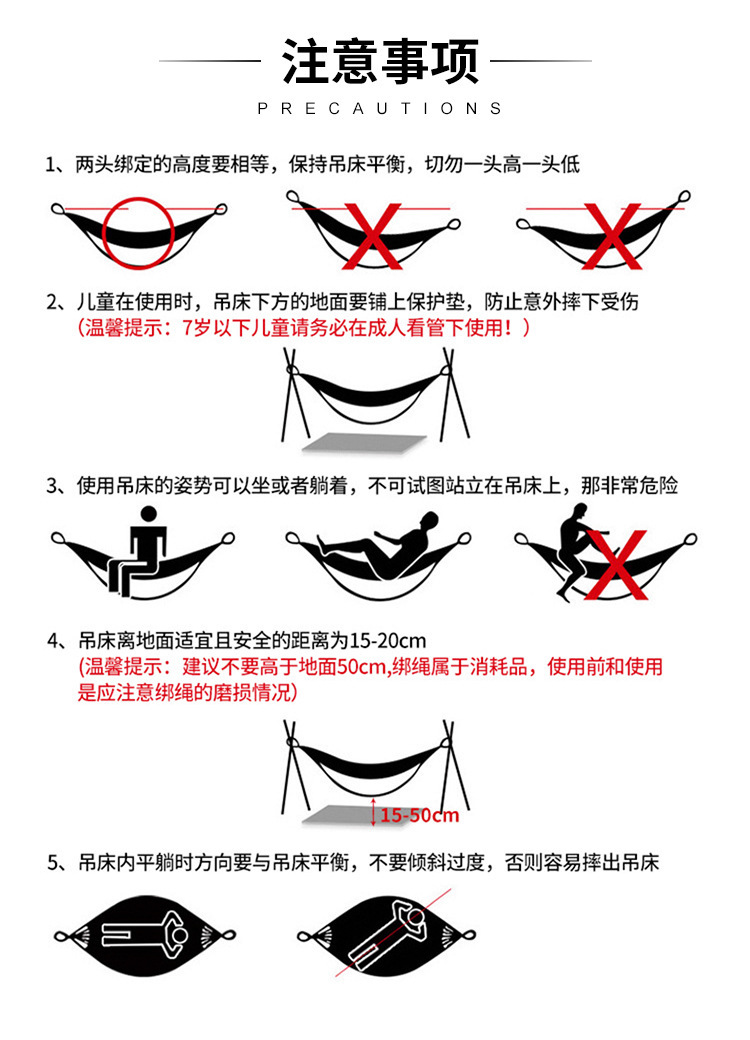 注意事项

PRECAUTIONS

1、两头绑定的高度要相等，保持吊床平衡，切勿一头高一头低

2、儿童在使用时，吊床下方的地面要铺上保护垫，防止意外摔下受伤
（温馨提示：7岁以下儿童请务必在成人看管下使用！）

3、使用吊床的姿势可以坐或者躺着，不可试图站立在吊床上，那非常危险

4、吊床离地面适宜且安全的距离为15-20cm
(温馨提示：建议不要高于地面50cm,绑绳属于消耗品，使用前和使用是应注意绑绳的磨损情况)

15-50cm

5、吊床内平躺时方向要与吊床平衡，不要倾斜过度，否则容易摔出吊床