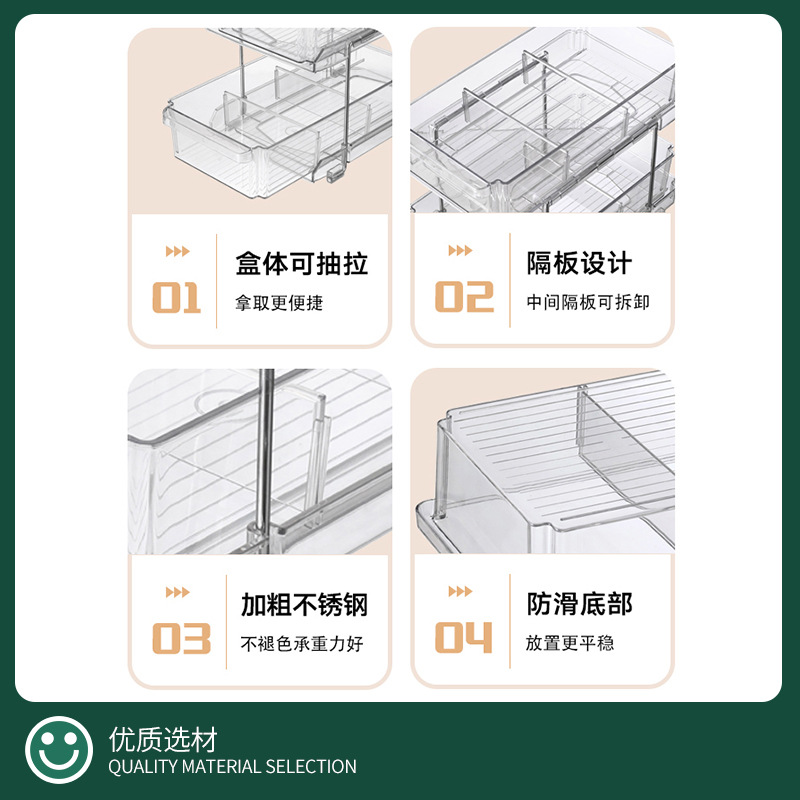 01
盒体可抽拉
拿取更便捷

02
隔板设计
中间隔板可拆卸

03
加粗不锈钢
不褪色承重力好

04
防滑底部
放置更平稳

优质选材
QUALITY MATERIAL SELECTION