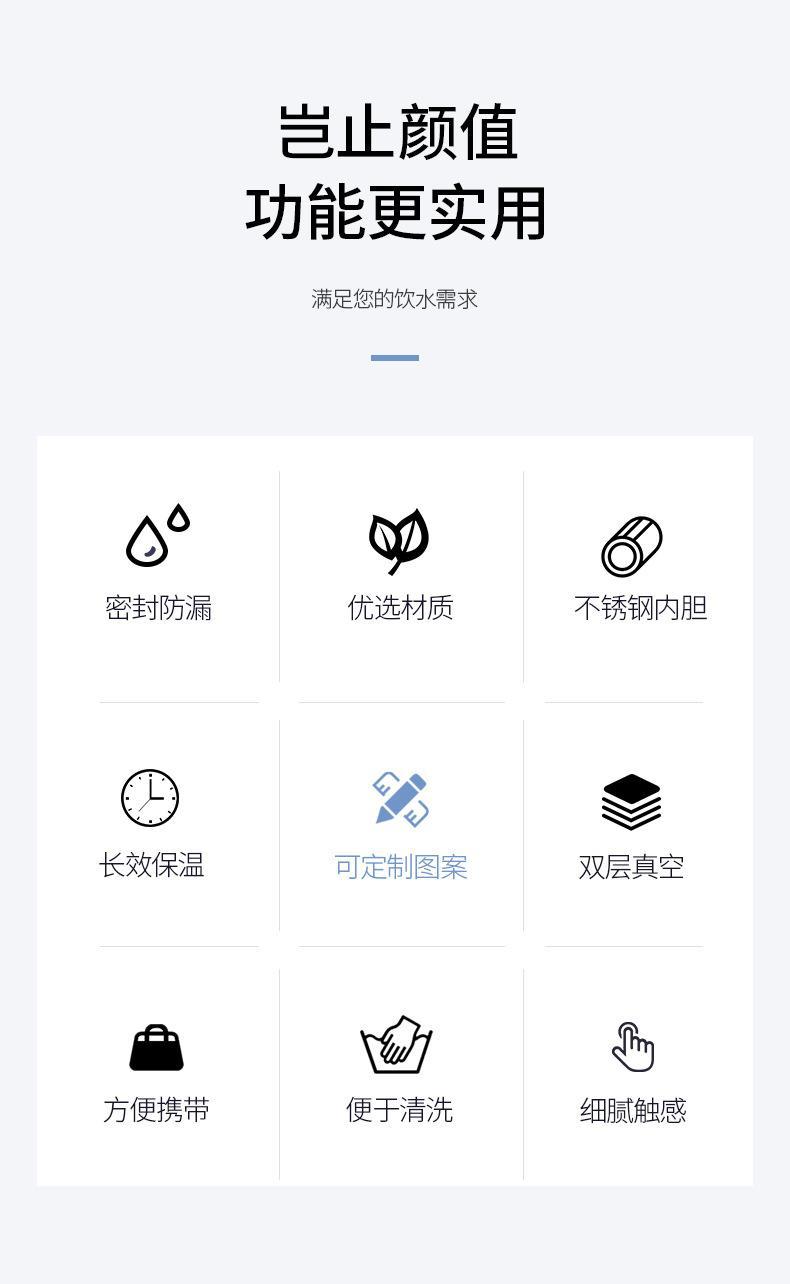 岂止颜值
功能更实用

满足您的饮水需求

密封防漏

优选材质

不锈钢内胆

长效保温

可定制图案

双层真空

方便携带

便于清洗

细腻触感